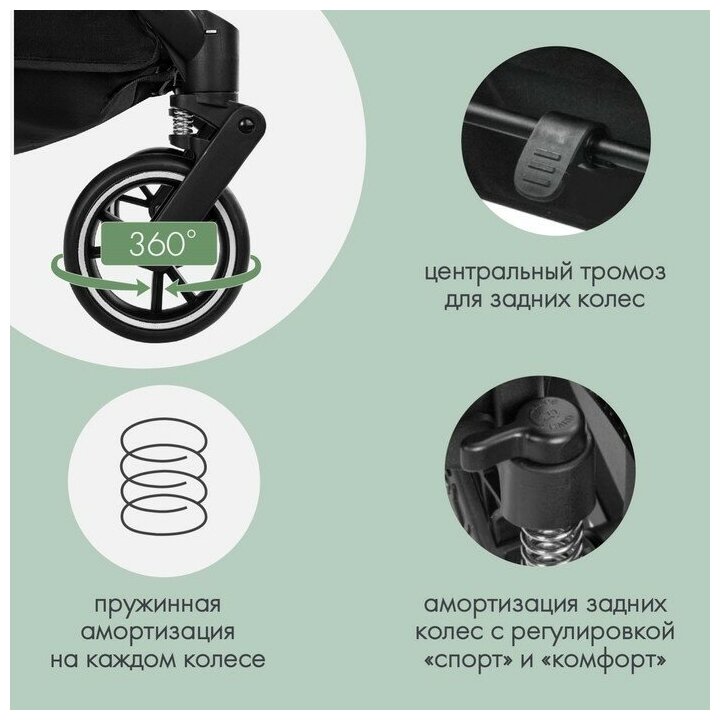 360°

центральный тромоз для задних колес

пружинная амортизация на каждом колесе

амортизация задних колес с регулировкой «спорт» и «комфорт»