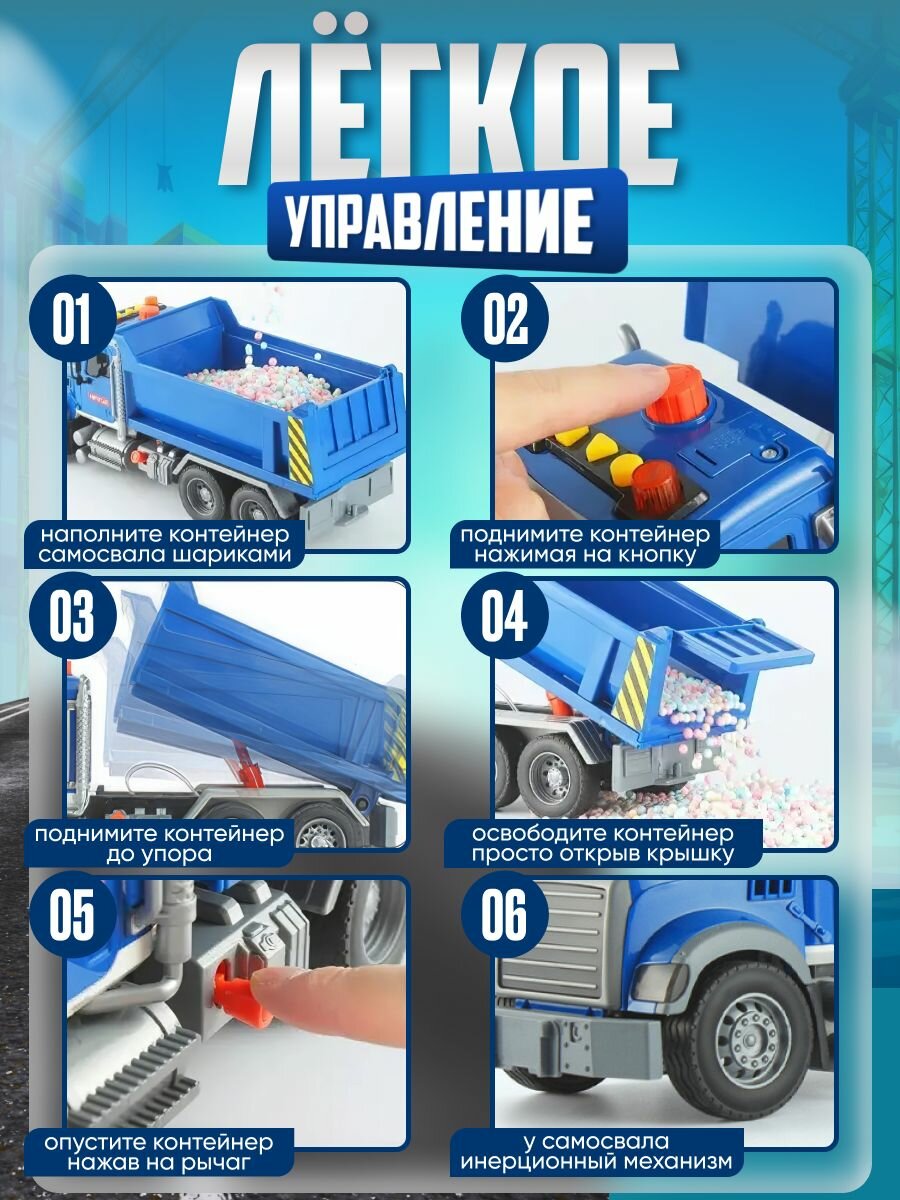 ЛЁГКОЕ
УПРАВЛЕНИЕ

01
наполните контейнер самосвала шариками

02
поднимите контейнер нажимая на кнопку

03
поднимите контейнер до упора

04
освободите контейнер просто открыв крышку

05
опустите контейнер нажав на рычаг

06
у самосвала инерционный механизм