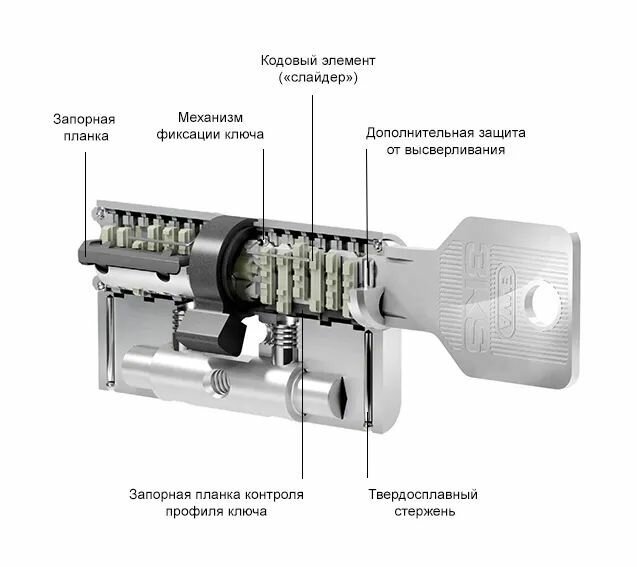 Кодовый элемент
(«слайдер»)

Запорная
планка

Механизм
фиксации ключа

Дополнительная защита
от высверливания

EVVA

3KS

Запорная планка контроля
профиля ключа

Твердосплавный
стержень