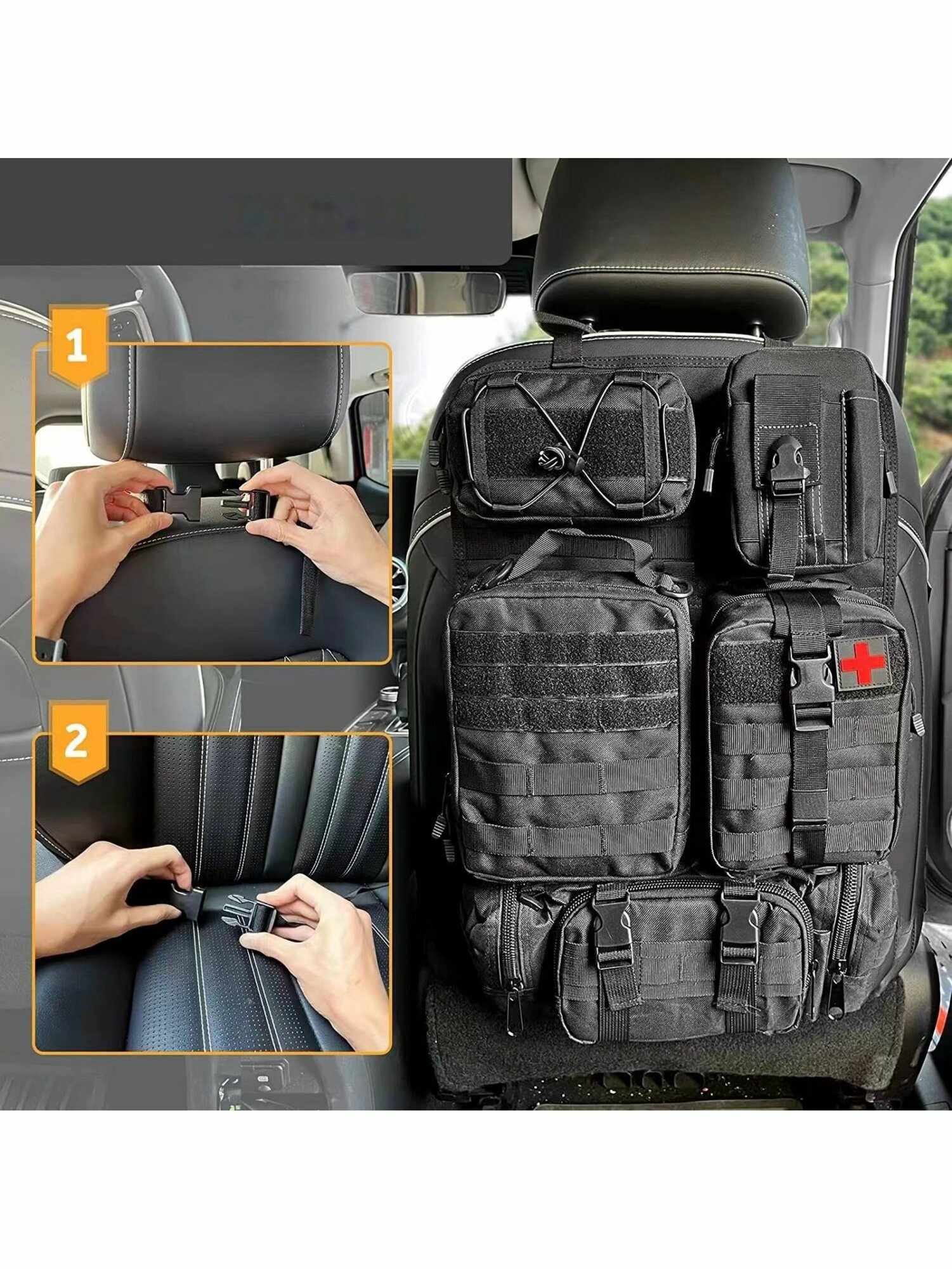 1

2