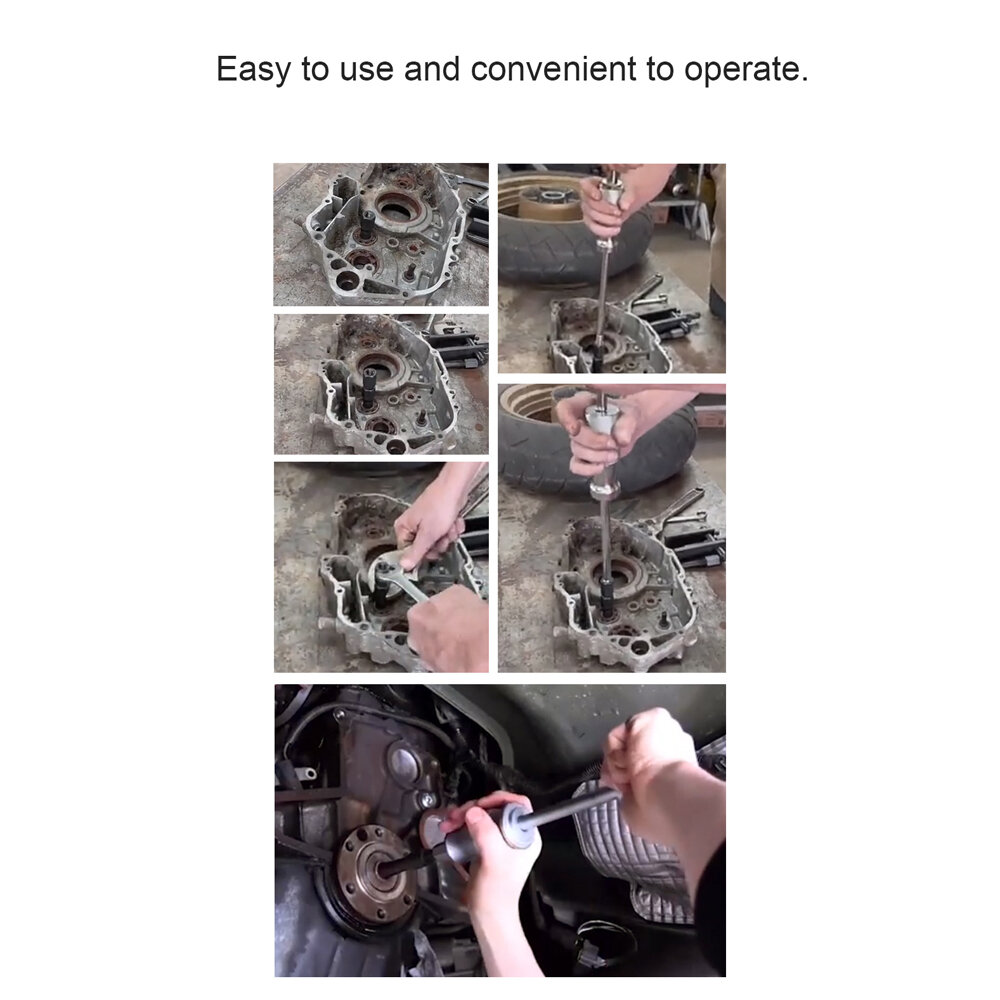 Easy to use and convenient to operate.