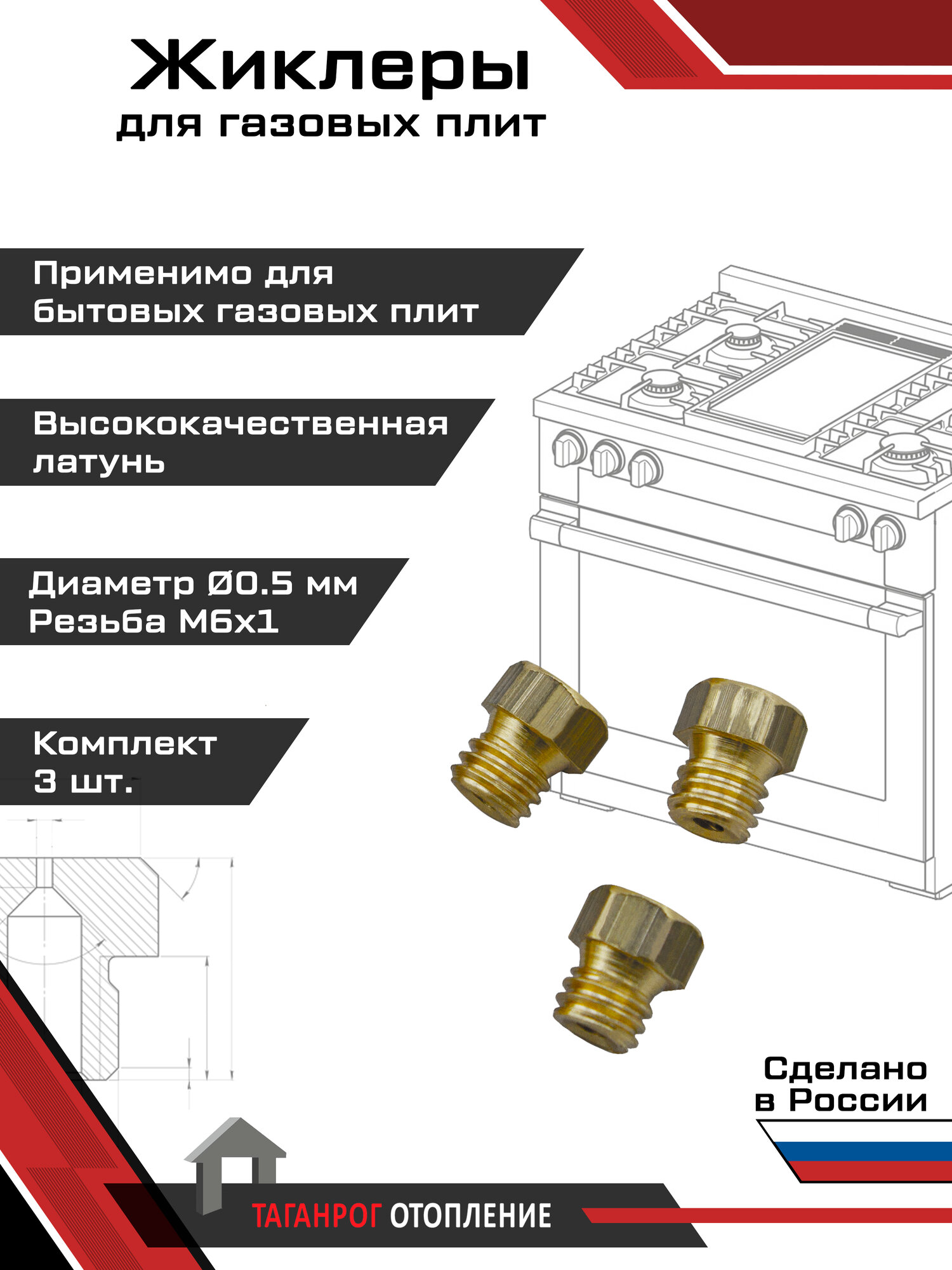 Жиклеры
для газовых плит

Применимо для бытовых газовых плит

Высококачественная латунь

Диаметр Ø0.5 мм
Резьба М6х1

Комплект
3 шт.

Сделано в России

ТАГАНРОГ ОТОПЛЕНИЕ