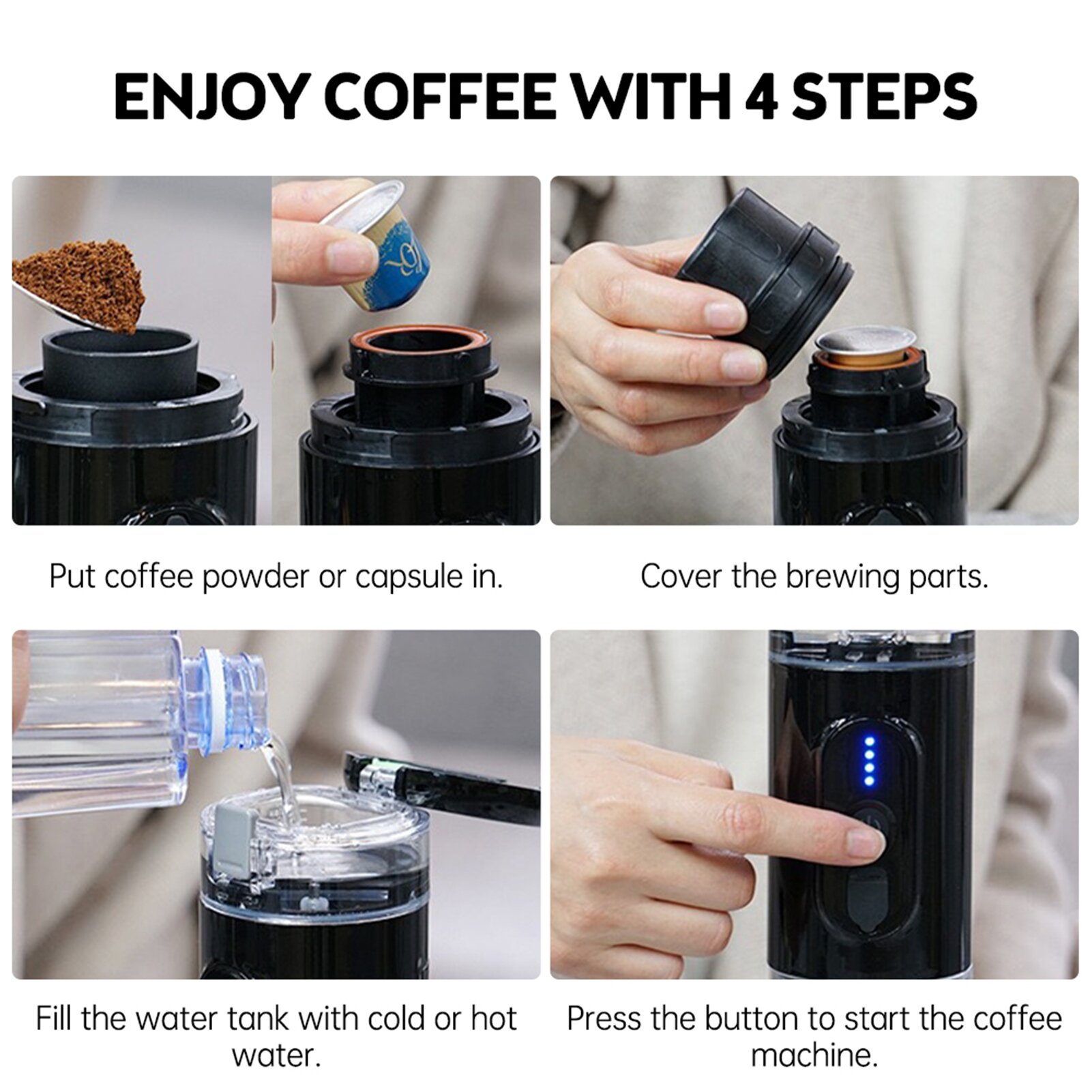 ENJOY COFFEE WITH 4 STEPS

Put coffee powder or capsule in.

Cover the brewing parts.

Fill the water tank with cold or hot water.

Press the button to start the coffee machine.