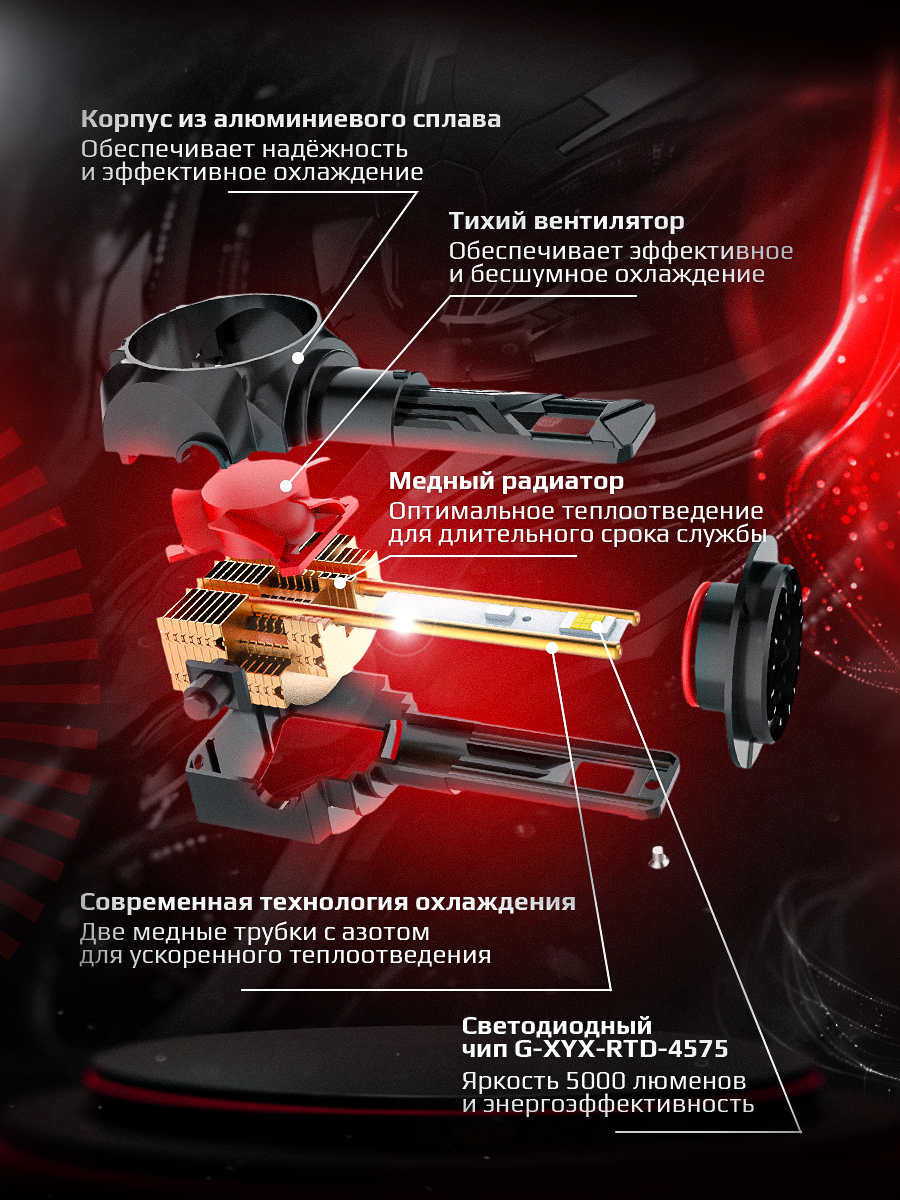 Корпус из алюминиевого сплава
Обеспечивает надёжность и эффективное охлаждение

Тихий вентилятор
Обеспечивает эффективное и бесшумное охлаждение

Медный радиатор
Оптимальное теплоотведение для длительного срока службы

Современная технология охлаждения
Две медные трубки с азотом для ускоренного теплоотведения

Светодиодный чип G-XYX-RTD-4575
Яркость 5000 люменов и энергоэффективность