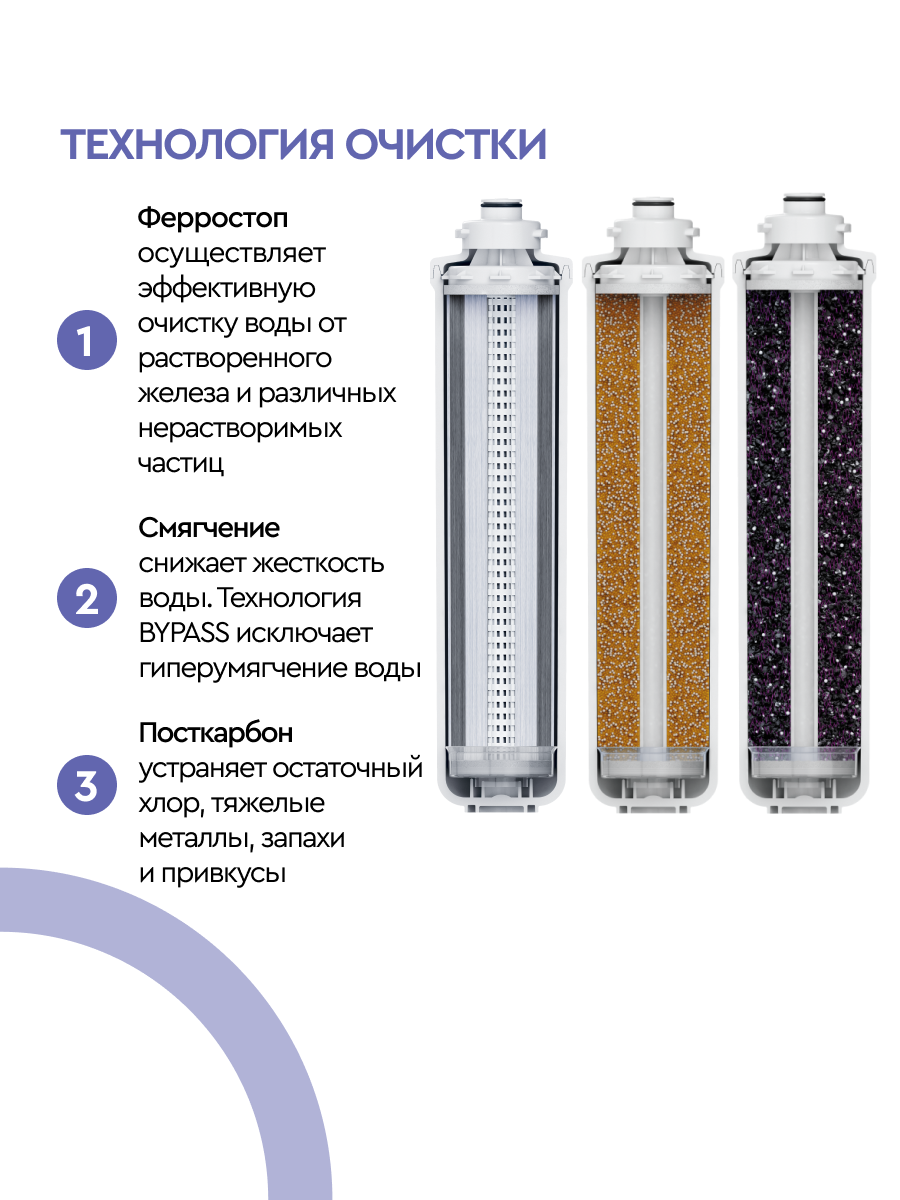 ТЕХНОЛОГИЯ ОЧИСТКИ

1

Ферростоп
осуществляет эффективную очистку воды от растворенного железа и различных нерастворимых частиц

2

Смягчение
снижает жесткость воды. Технология BYPASS исключает гиперумягчение воды

3

Посткарбон
устраняет остаточный хлор, тяжелые металлы, запахи и привкусы