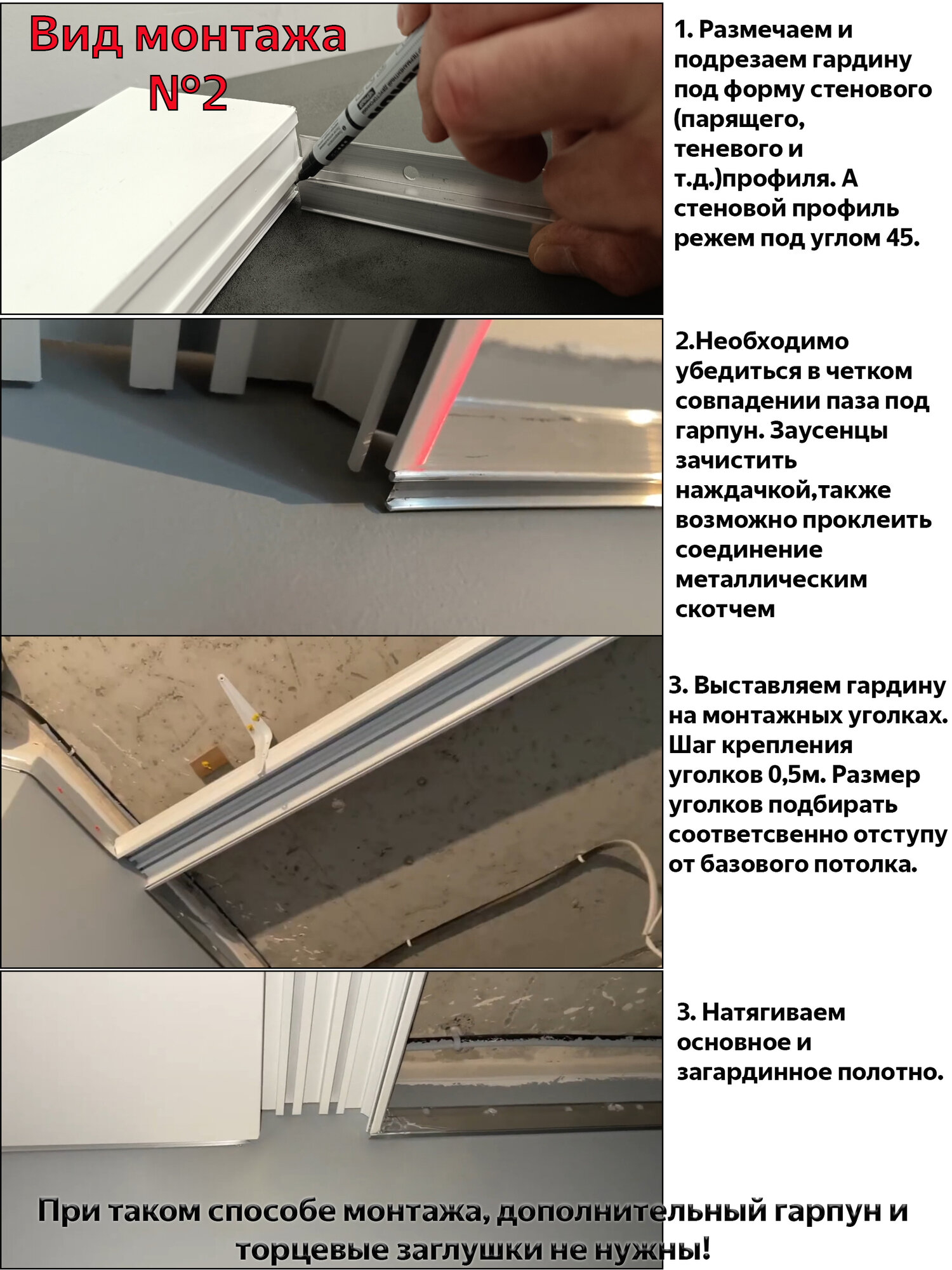 Вид монтажа №2

1. Размечаем и подрезаем гардину под форму стенового (парящего, теневого и т.д.)профиля. А стеновой профиль режем под углом 45.

2.Необходимо убедиться в четком совпадении паза под гарпун. Заусенцы зачистить наждачкой,также возможно проклеить соединение металлическим скотчем

3. Выставляем гардину на монтажных уголках. Шаг крепления уголков 0,5м. Размер уголков подбирать соответсвенно отступу от базового потолка.

3. Натягиваем основное и загардинное полотно.

При таком способе монтажа, дополнительный гарпун и торцевые заглушки не нужны!