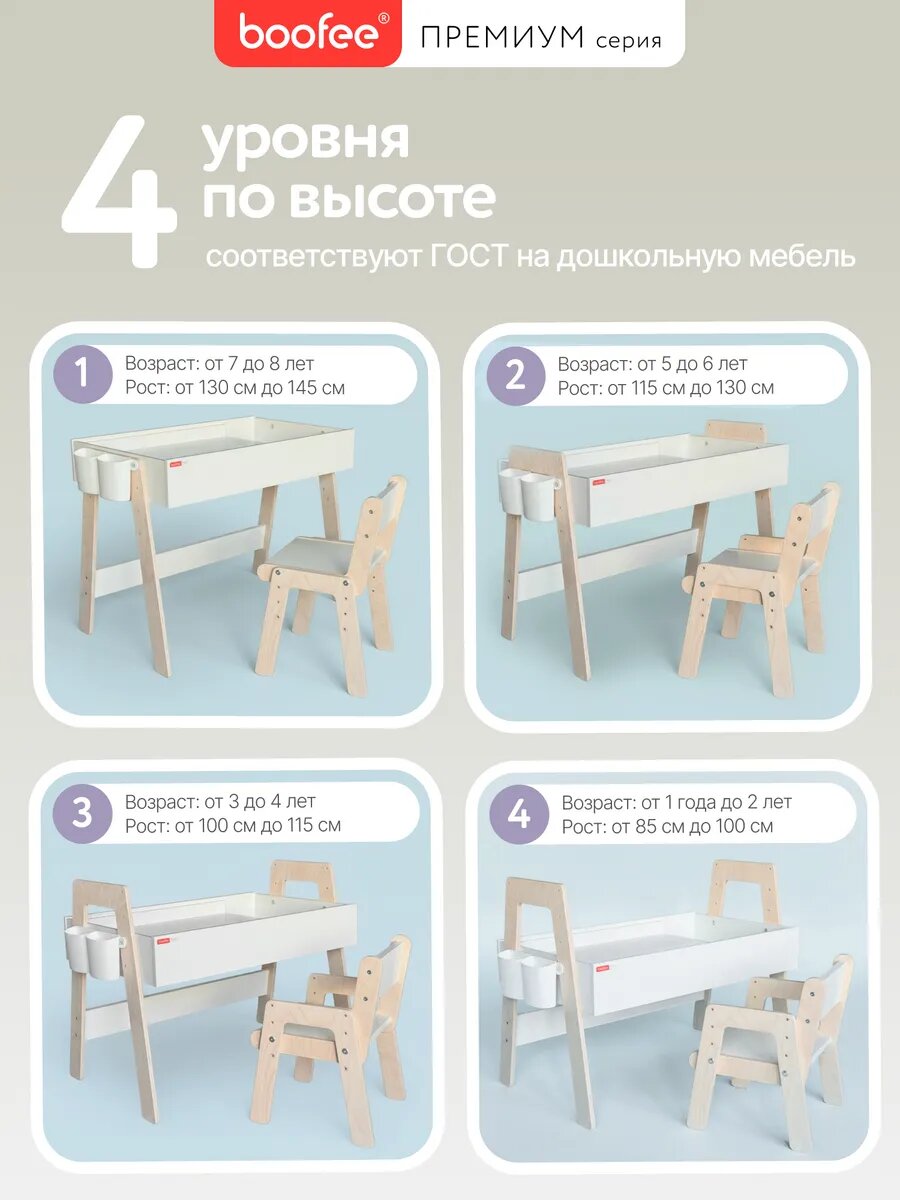 boofee® ПРЕМИУМ серия

4 уровня по высоте

соответствуют ГОСТ на дошкольную мебель

1 Возраст: от 7 до 8 лет
Рост: от 130 см до 145 см

2 Возраст: от 5 до 6 лет
Рост: от 115 см до 130 см

3 Возраст: от 3 до 4 лет
Рост: от 100 см до 115 см

4 Возраст: от 1 года до 2 лет
Рост: от 85 см до 100 см