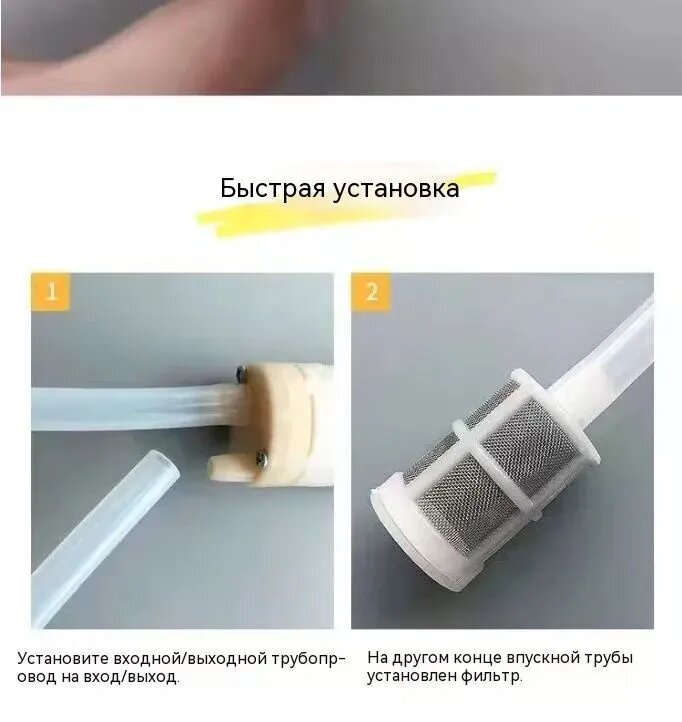 Быстрая установка

1

Установите входной/выходной трубопровод на вход/выход.

2

На другом конце впускной трубы установлен фильтр.