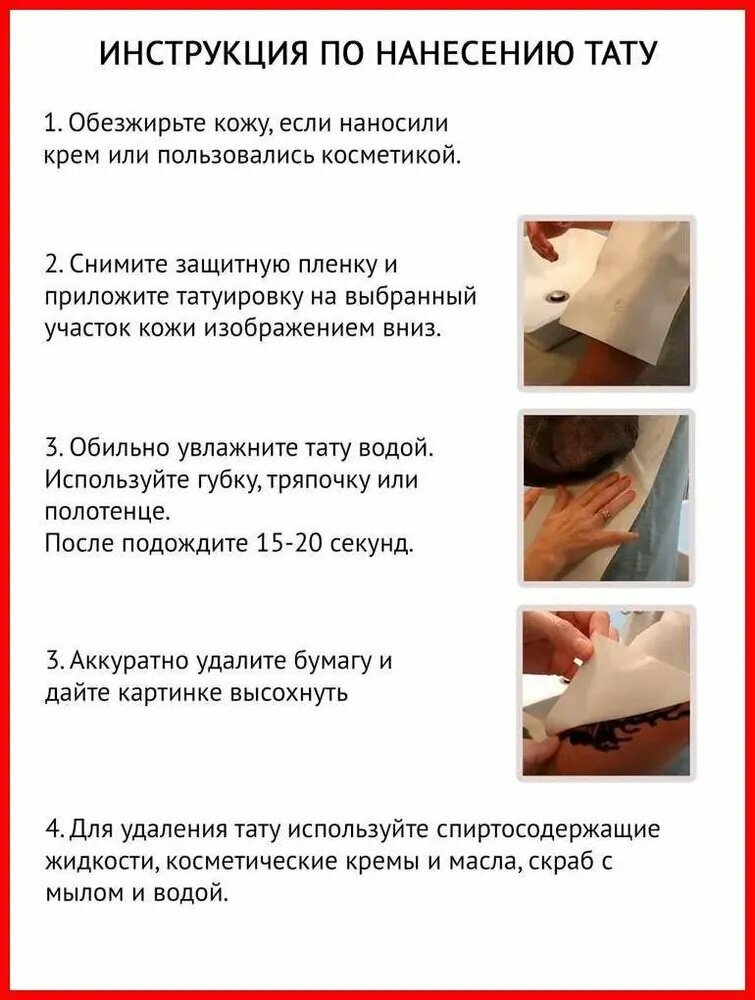 ИНСТРУКЦИЯ ПО НАНЕСЕНИЮ ТАТУ

1. Обезжирьте кожу, если наносили крем или пользовались косметикой.

2. Снимите защитную пленку и приложите татуировку на выбранный участок кожи изображением вниз.

3. Обильно увлажните тату водой. Используйте губку, тряпочку или полотенце.
После подождите 15-20 секунд.

3. Аккуратно удалите бумагу и дайте картинке высохнуть

4. Для удаления тату используйте спиртосодержащие жидкости, косметические кремы и масла, скраб с мылом и водой.