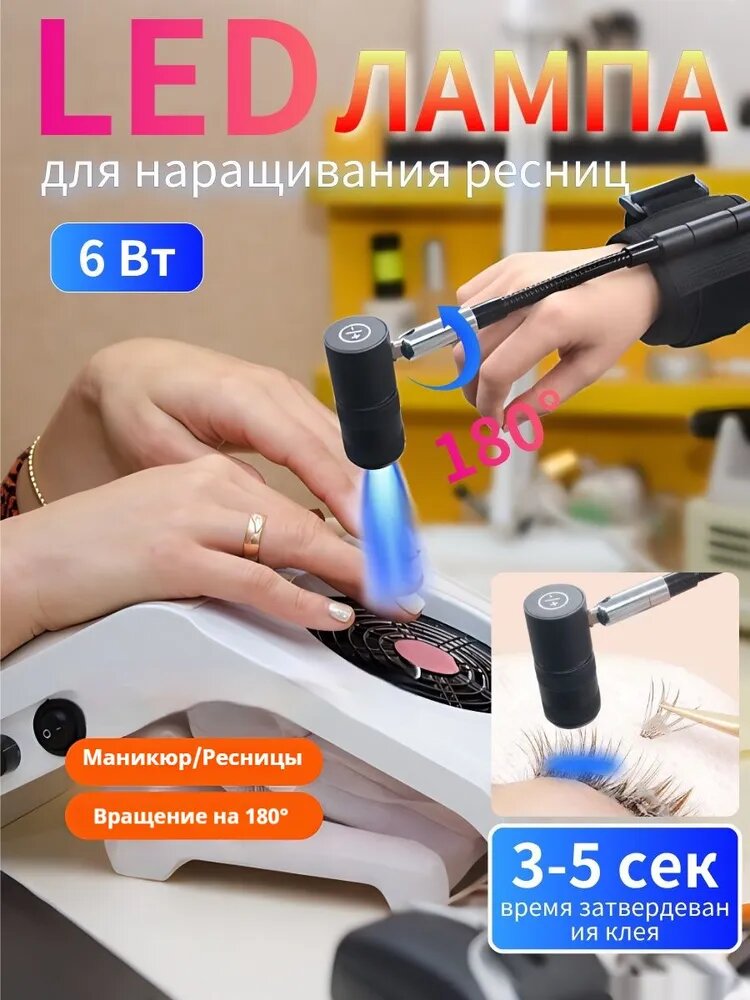 LED ЛАМПА
для наращивания ресниц

6 Вт

180°

Маникюр/Ресницы

Вращение на 180°

3-5 сек
время затвердевания клея