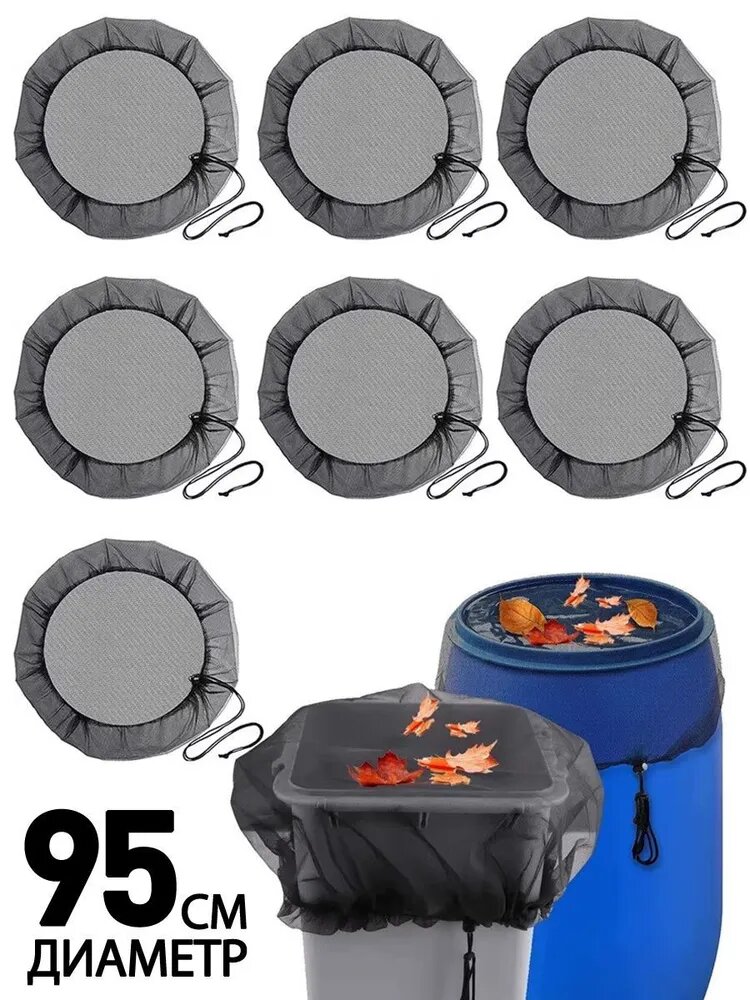 95 СМ
ДИАМЕТР