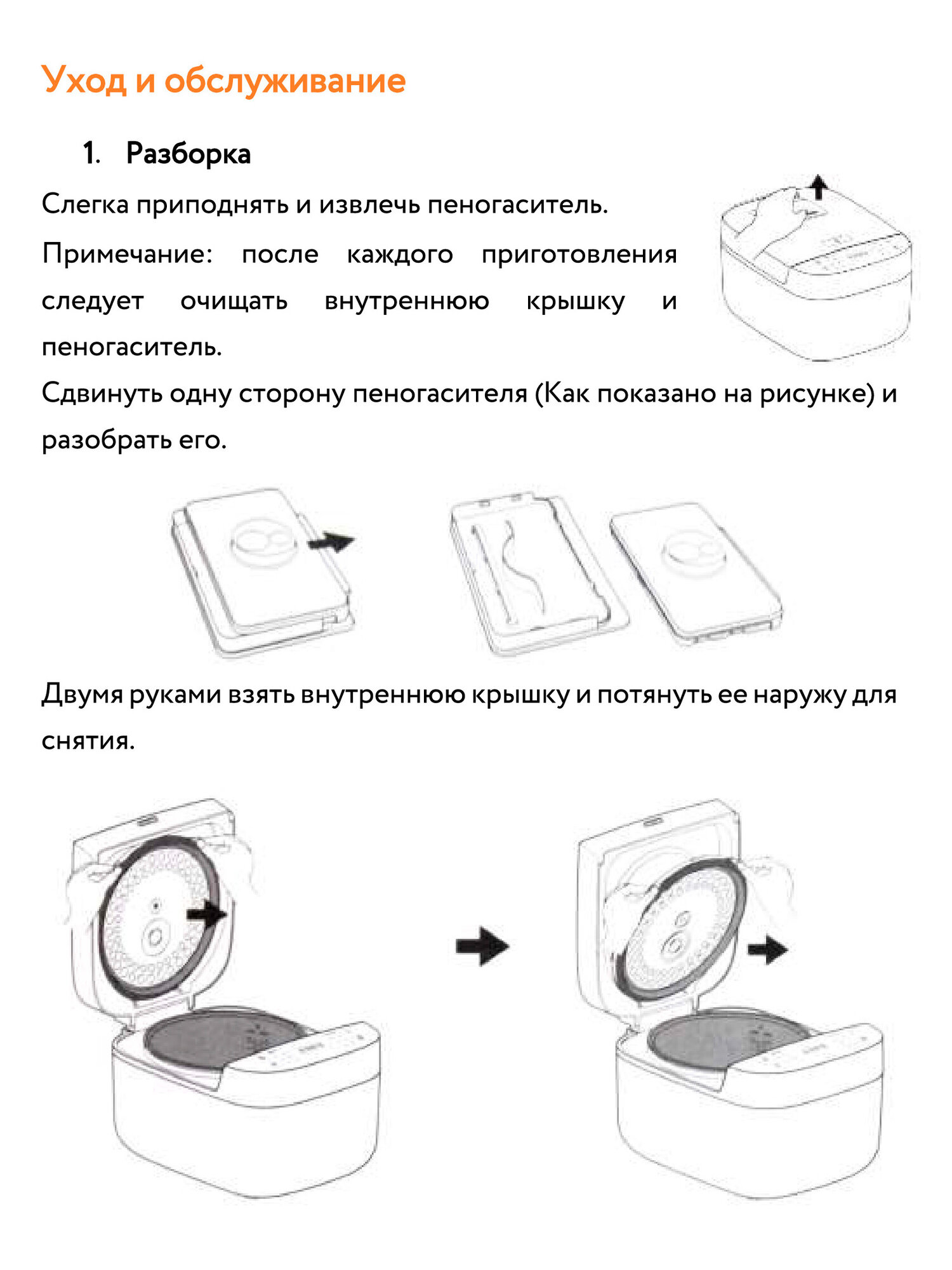 Уход и обслуживание

1. Разборка

Слегка приподнять и извлечь пеногаситель.

Примечание: после каждого приготовления следует очищать внутреннюю крышку и пеногаситель.

Сдвинуть одну сторону пеногасителя (Как показано на рисунке) и разобрать его.

Двумя руками взять внутреннюю крышку и потянуть ее наружу для снятия.