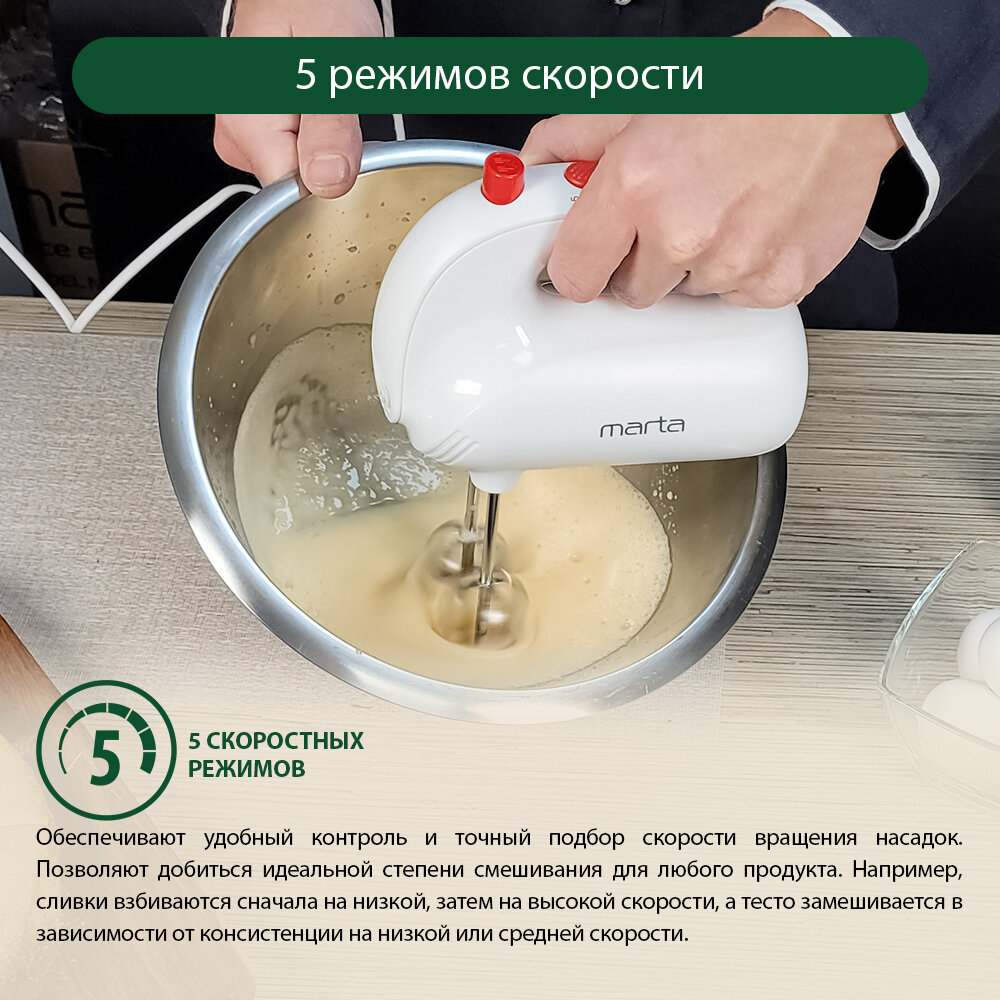 5 режимов скорости

marta

5

5 СКОРОСТНЫХ РЕЖИМОВ

Обеспечивают удобный контроль и точный подбор скорости вращения насадок. Позволяют добиться идеальной степени смешивания для любого продукта. Например, сливки взбиваются сначала на низкой, затем на высокой скорости, а тесто замешивается в зависимости от консистенции на низкой или средней скорости.