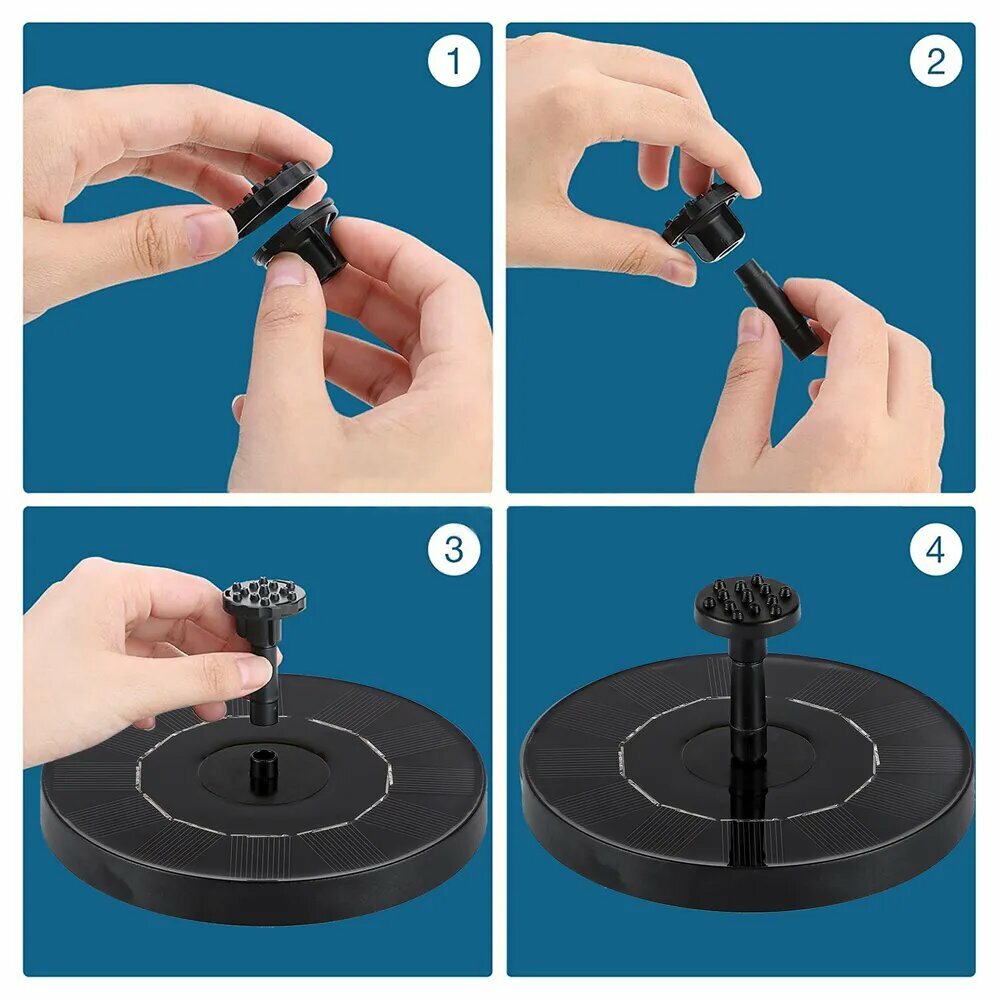 1

2

3

4