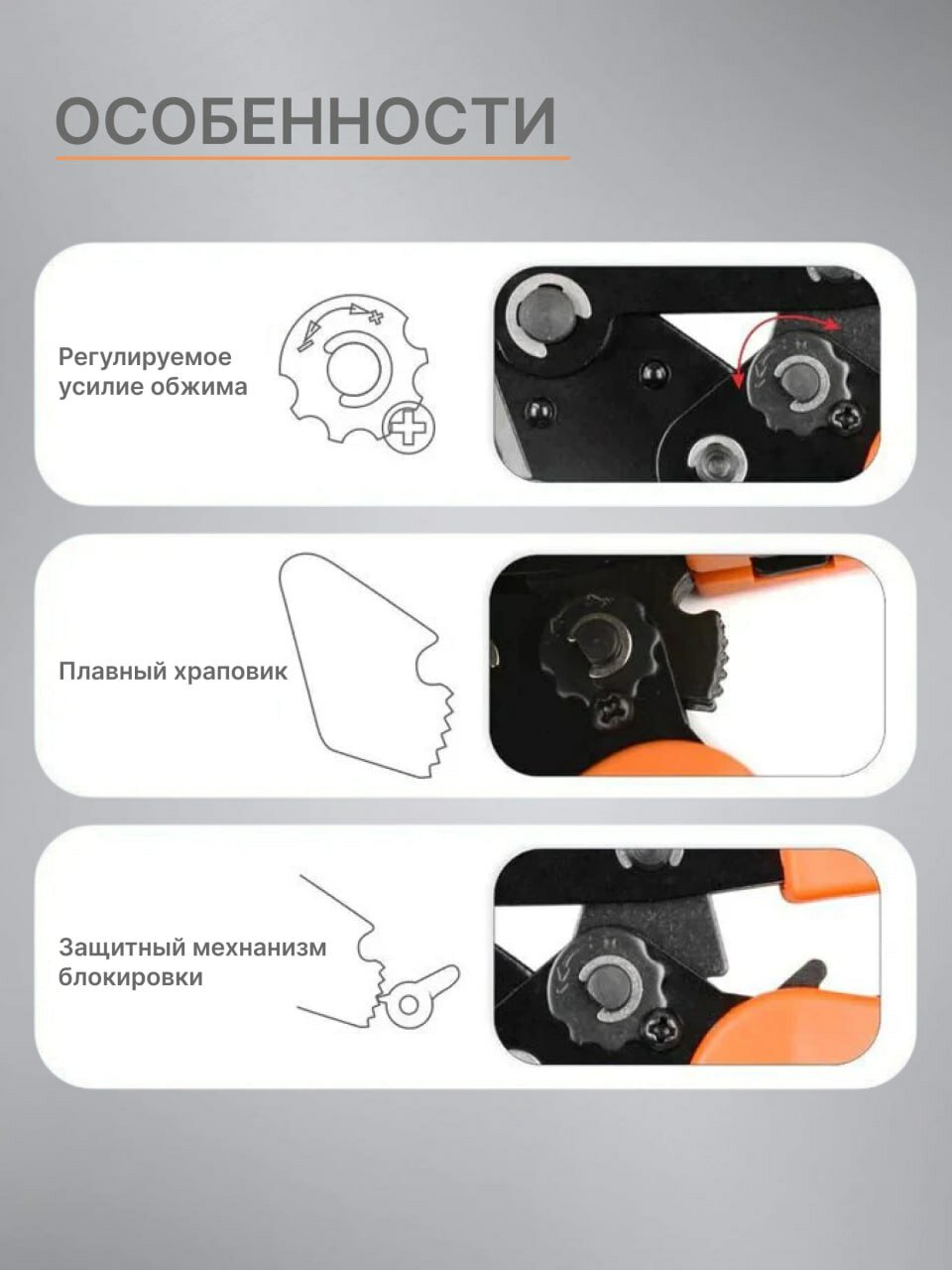 ОСОБЕННОСТИ

Регулируемое усилие обжима

Плавный храповик

Защитный механизм блокировки