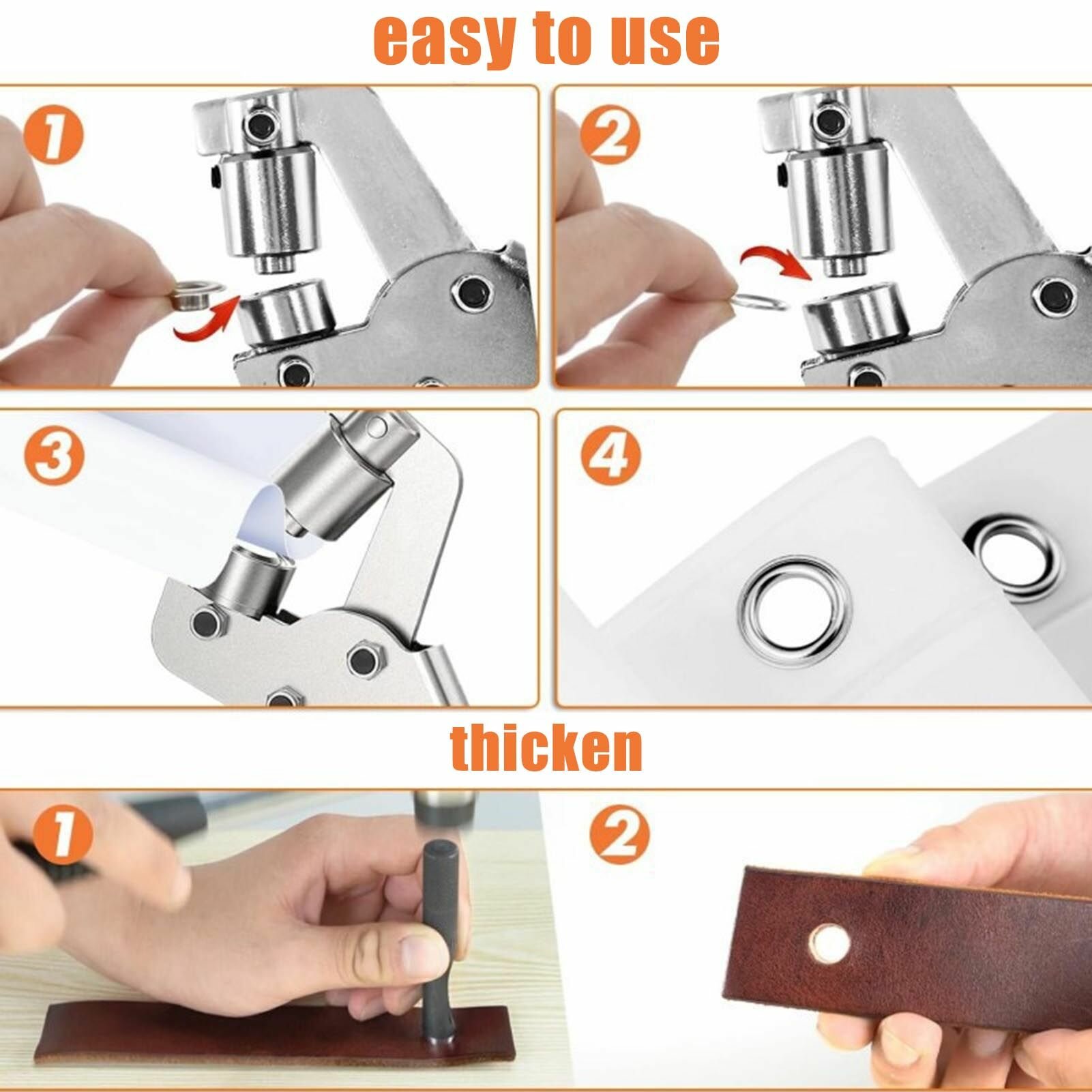 easy to use

1

2

3

4

thicken

1

2