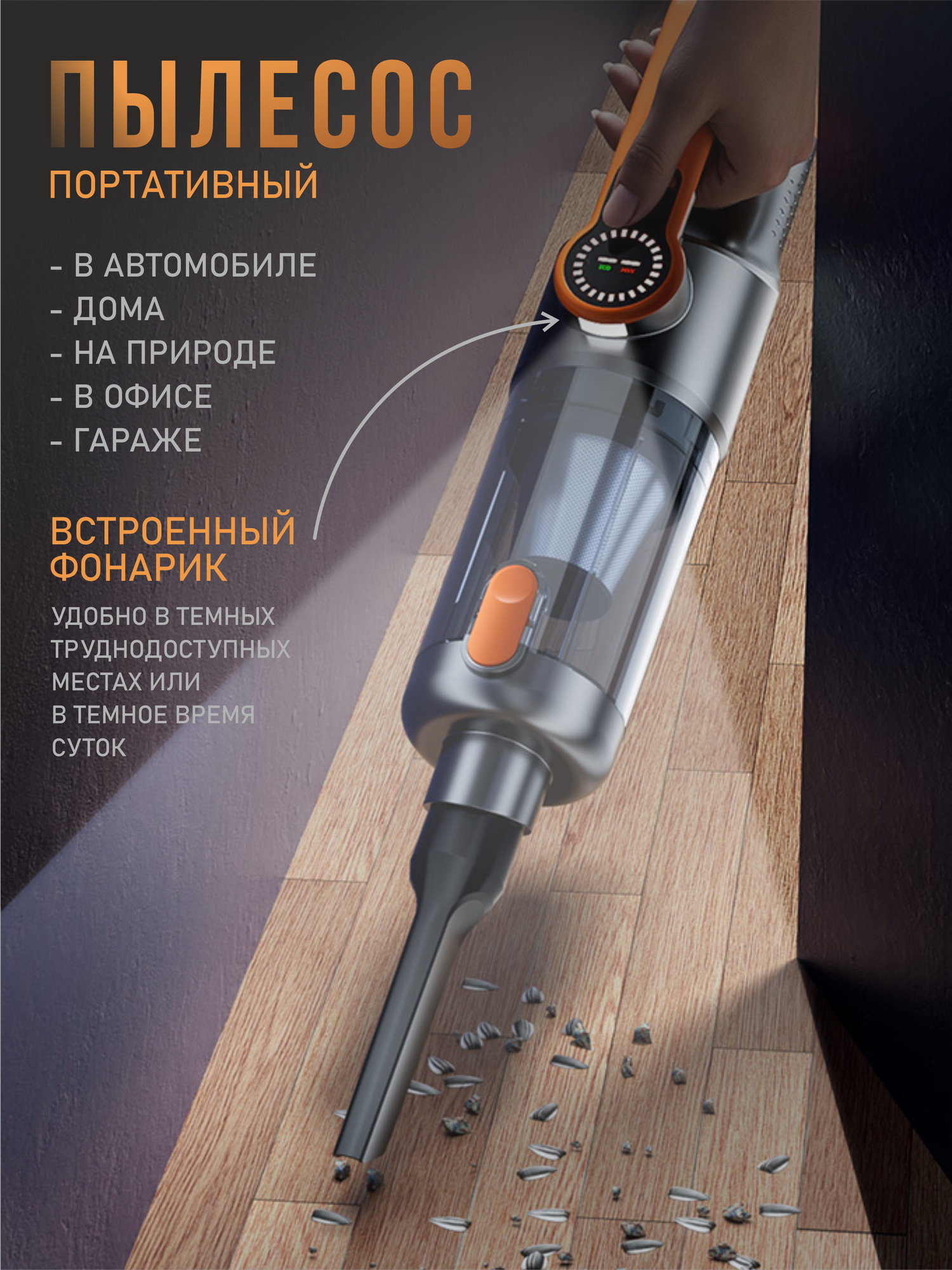 ПЫЛЕСОС
ПОРТАТИВНЫЙ

- В АВТОМОБИЛЕ
- ДОМА
- НА ПРИРОДЕ
- В ОФИСЕ
- ГАРАЖЕ

ВСТРОЕННЫЙ ФОНАРИК

УДОБНО В ТЕМНЫХ ТРУДНОДОСТУПНЫХ МЕСТАХ ИЛИ В ТЕМНОЕ ВРЕМЯ СУТОК