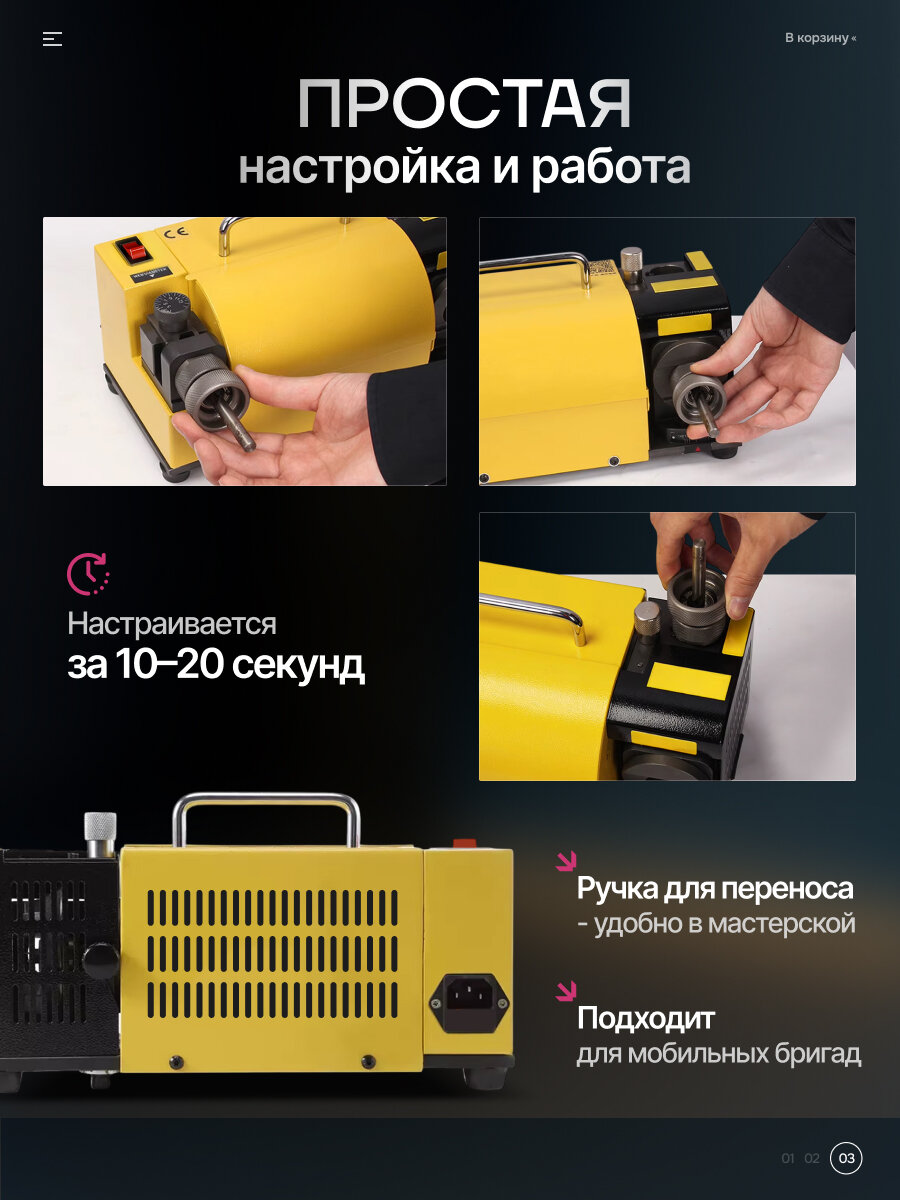 В корзину «

ПРОСТАЯ
настройка и работа

CE

Настраивается
за 10–20 секунд

Ручка для переноса
- удобно в мастерской

Подходит
для мобильных бригад

01 02 03