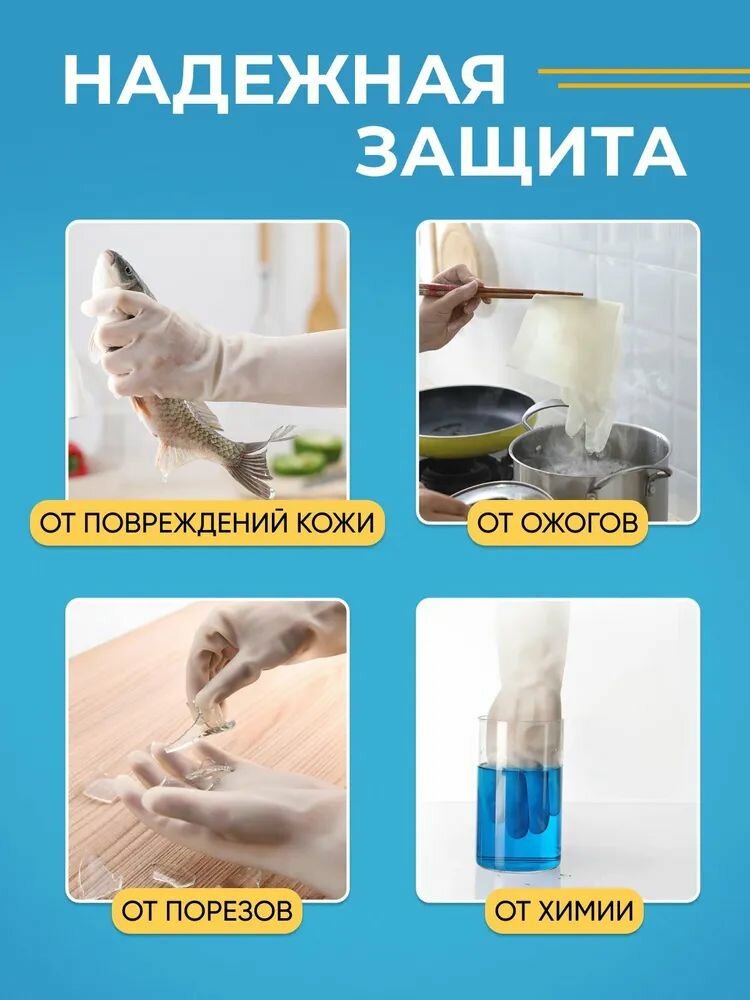 НАДЕЖНАЯ ЗАЩИТА

ОТ ПОВРЕЖДЕНИЙ КОЖИ

ОТ ОЖОГОВ

ОТ ПОРЕЗОВ

ОТ ХИМИИ