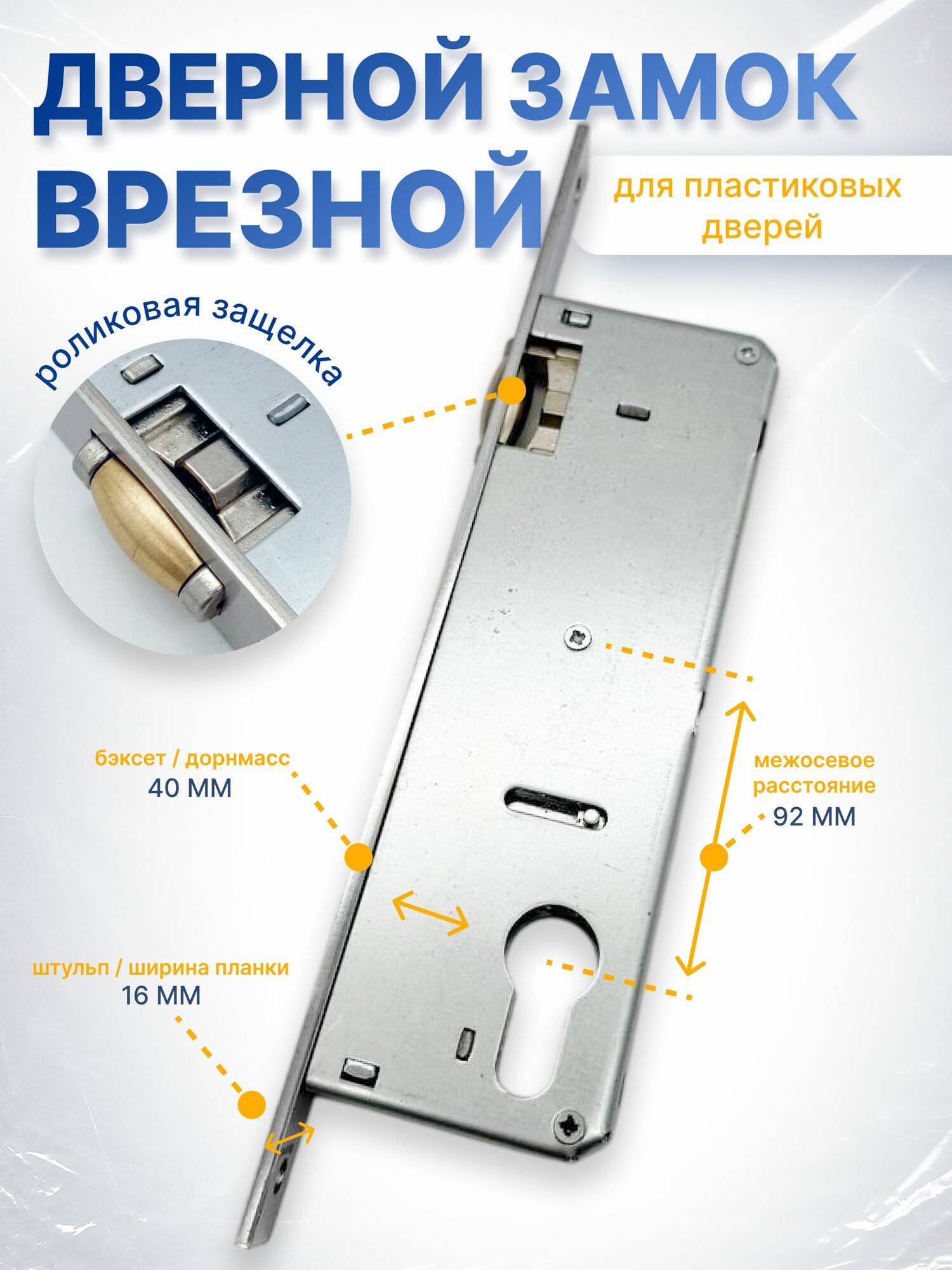 ДВЕРНОЙ ЗАМОК ВРЕЗНОЙ

для пластиковых дверей

роликовая защелка

бэксет / дорнмасс
40 ММ

межосевое расстояние
92 ММ

штульп / ширина планки
16 ММ