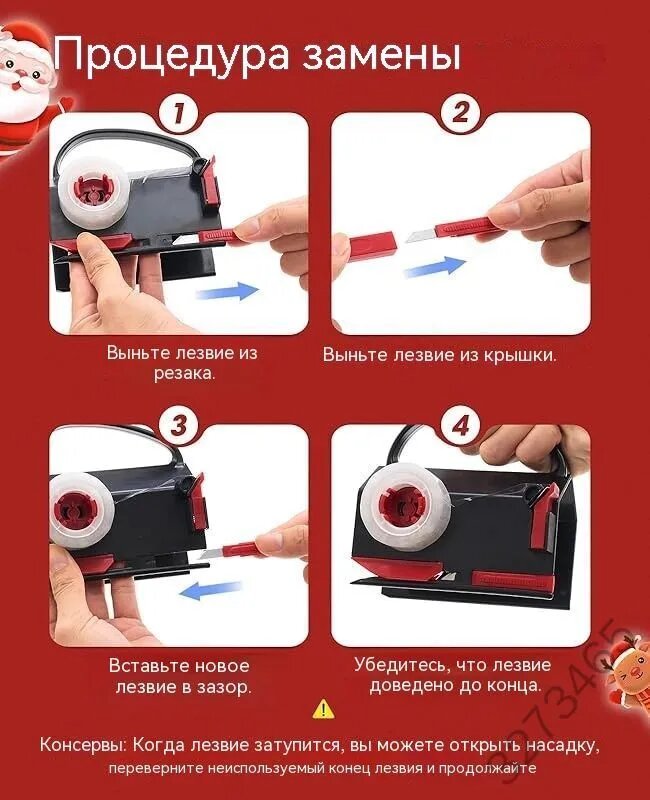 Процедура замены

1

Выньте лезвие из резака.

2

Выньте лезвие из крышки.

3

Вставьте новое лезвие в зазор.

4

Убедитесь, что лезвие доведено до конца.

Консервы: Когда лезвие затупится, вы можете открыть насадку, переверните неиспользуемый конец лезвия и продолжайте

3273465