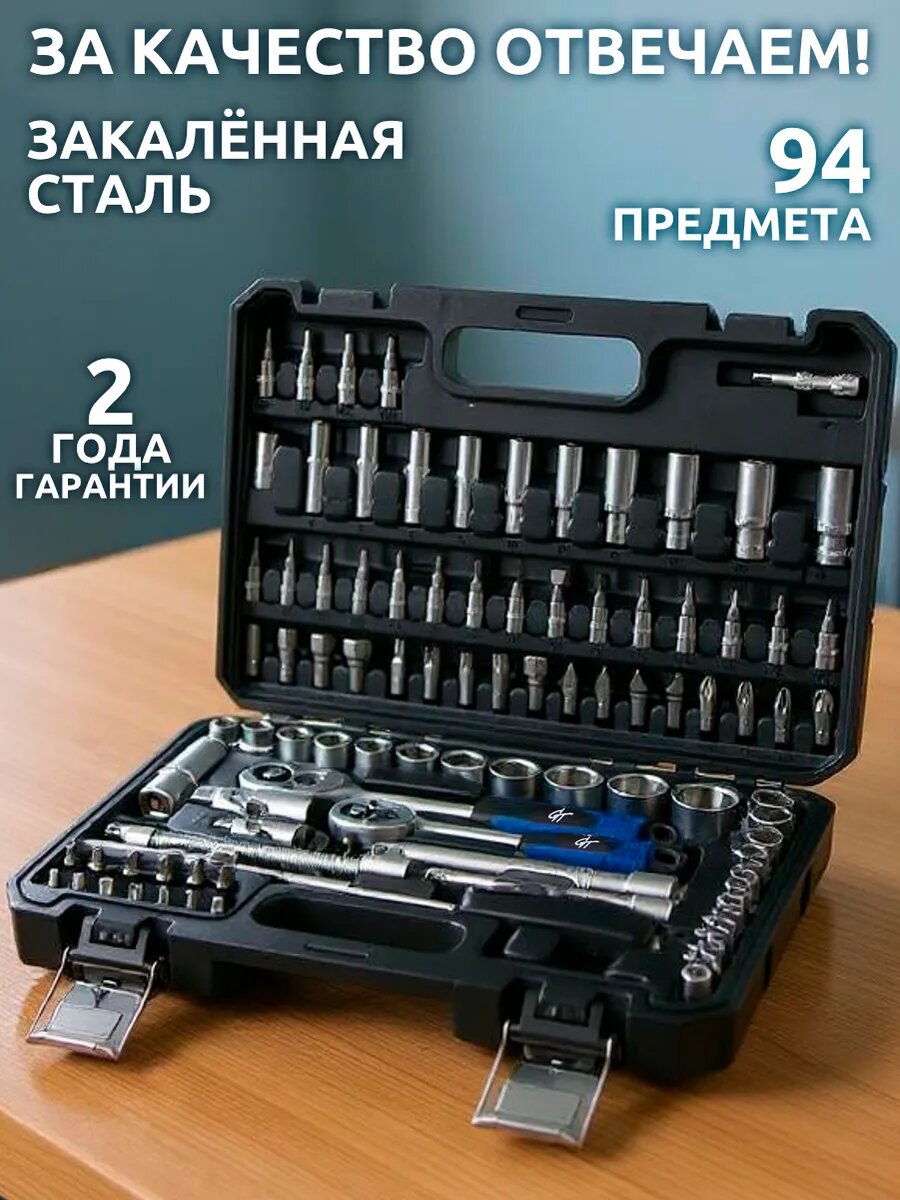 ЗА КАЧЕСТВО ОТВЕЧАЕМ!

ЗАКАЛЁННАЯ СТАЛЬ

94 ПРЕДМЕТА

2 ГОДА ГАРАНТИИ