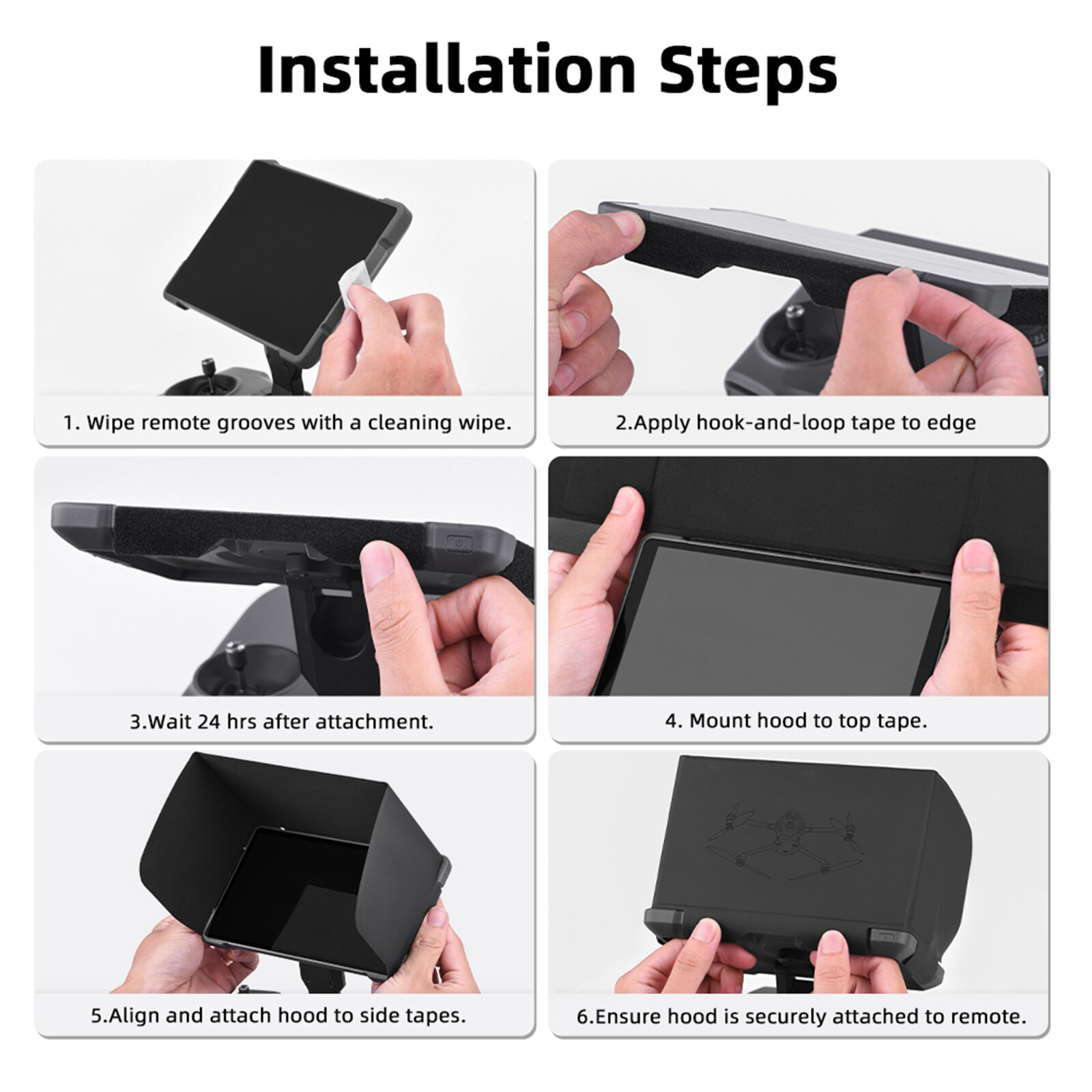 Installation Steps

1. Wipe remote grooves with a cleaning wipe.

2.Apply hook-and-loop tape to edge

3.Wait 24 hrs after attachment.

4. Mount hood to top tape.

5.Align and attach hood to side tapes.

6.Ensure hood is securely attached to remote.