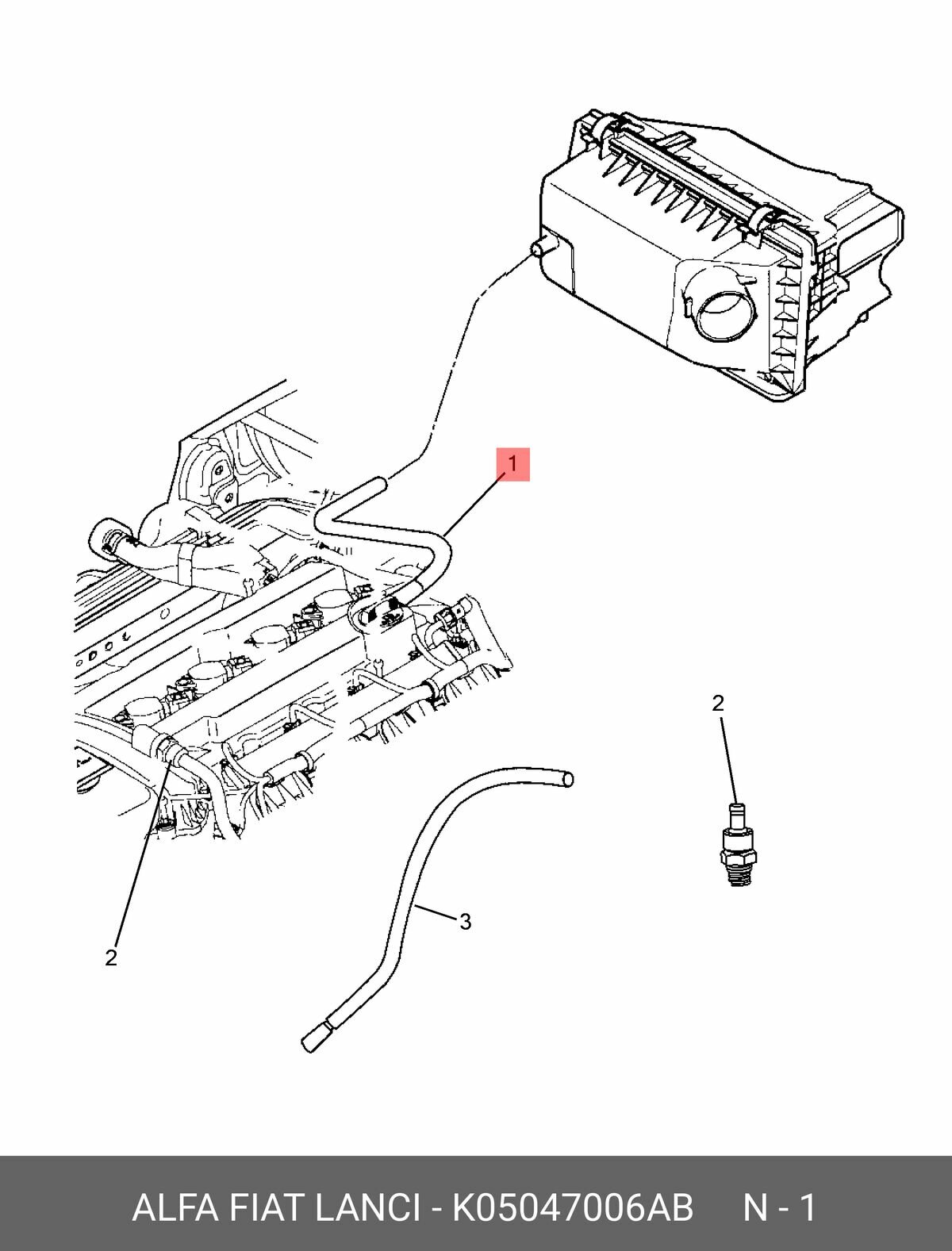 1

2

2

3

ALFA FIAT LANCI - K05047006AB N - 1