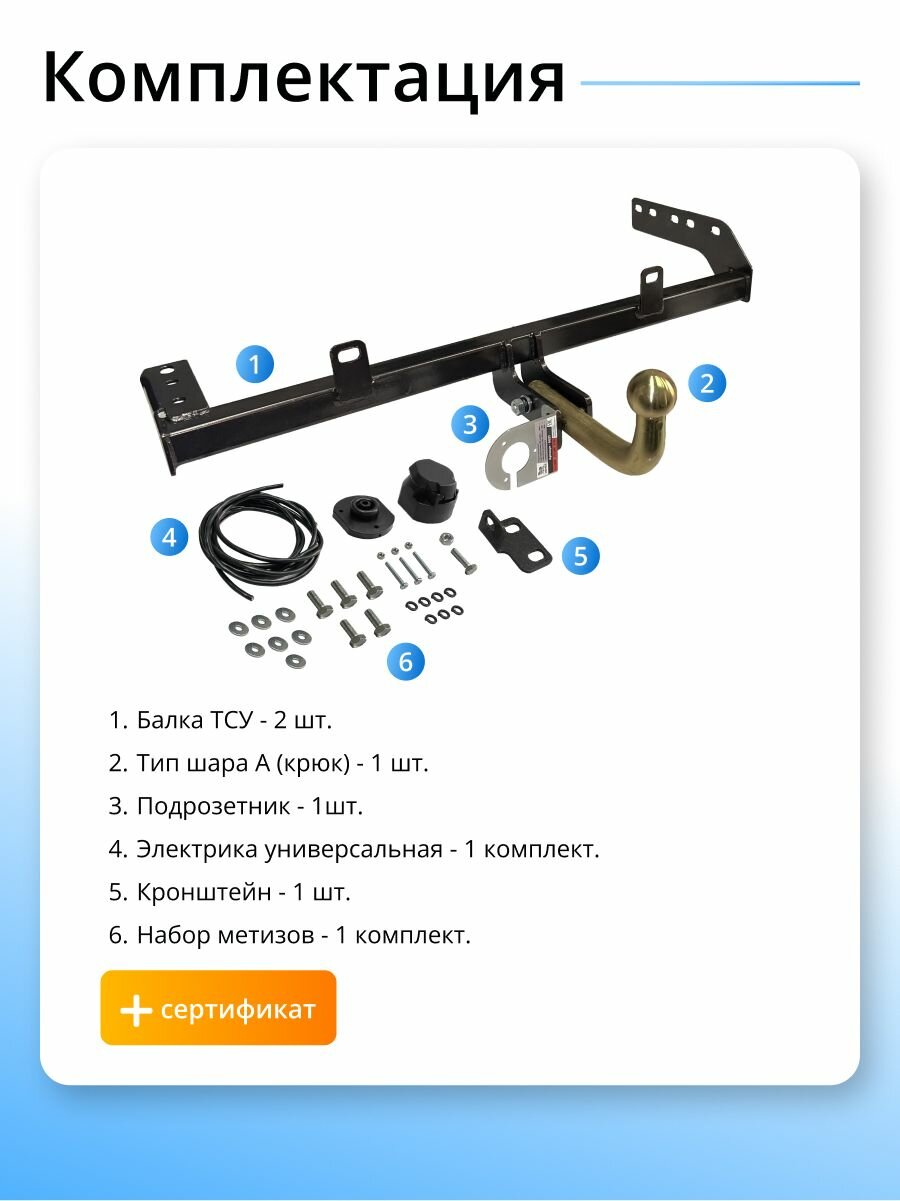 Комплектация

1

2

3

4

5

6

1. Балка ТСУ - 2 шт.

2. Тип шара А (крюк) - 1 шт.

3. Подрозетник - 1шт.

4. Электрика универсальная - 1 комплект.

5. Кронштейн - 1 шт.

6. Набор метизов - 1 комплект.

+ сертификат