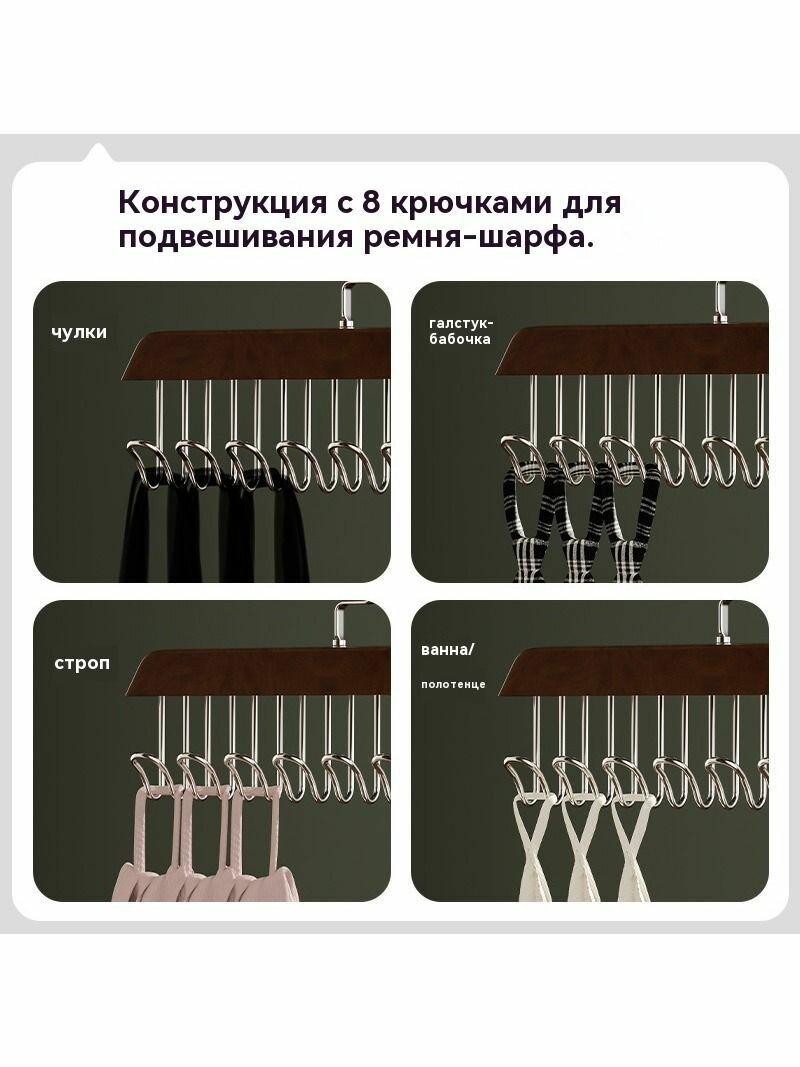 Конструкция с 8 крючками для подвешивания ремня-шарфа.

чулки

галстук-бабочка

строп

ванна/

полотенце