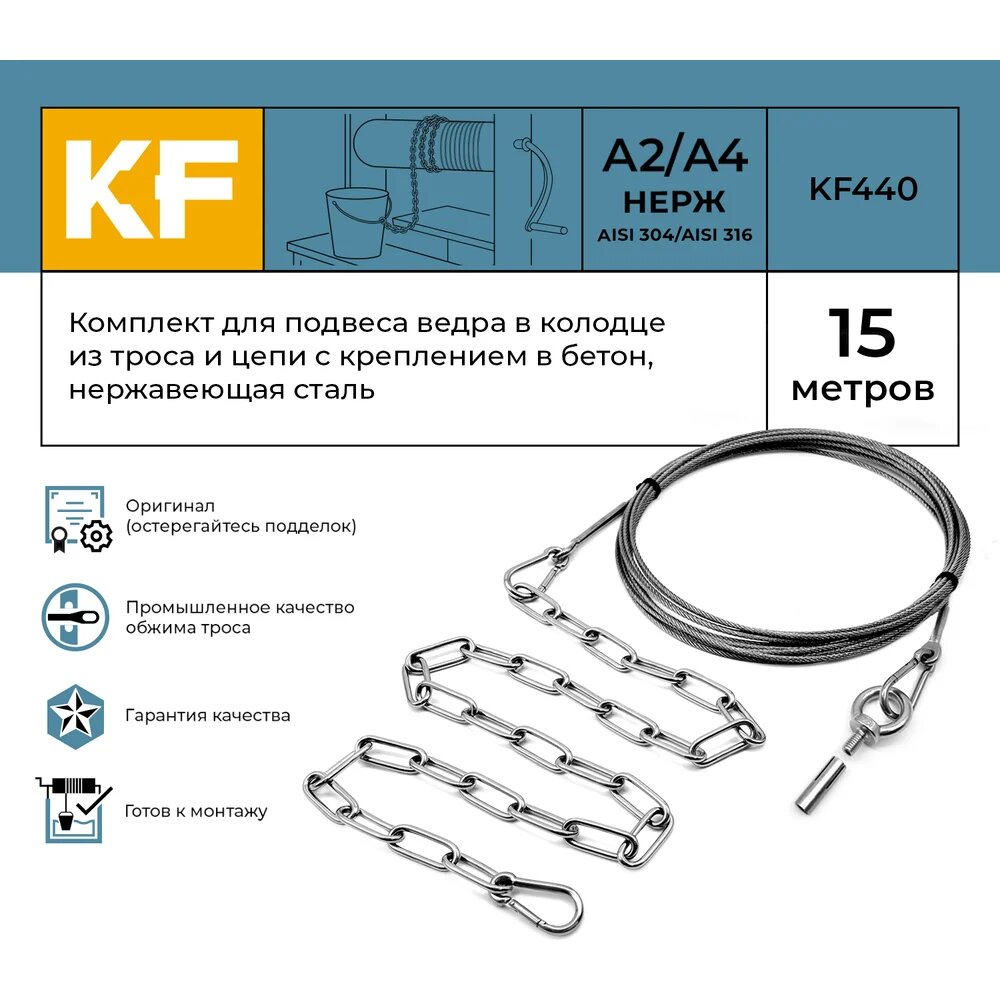 KF

A2/A4
НЕРЖ
AISI 304/AISI 316

KF440

Комплект для подвеса ведра в колодце из троса и цепи с креплением в бетон, нержавеющая сталь

15
метров

Оригинал
(остерегайтесь подделок)

Промышленное качество обжима троса

Гарантия качества

Готов к монтажу