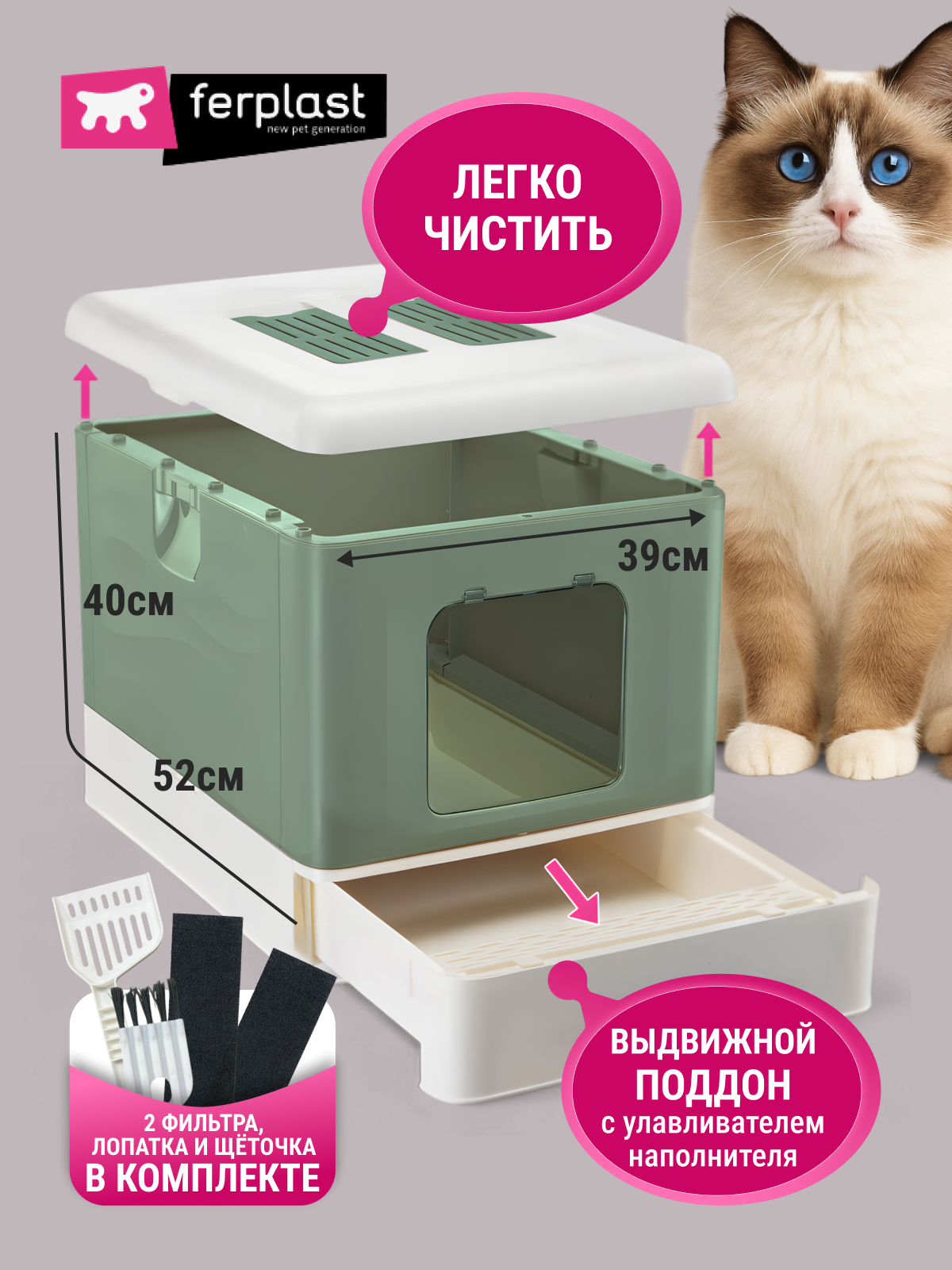 ferplast
new pet generation

ЛЕГКО ЧИСТИТЬ

39см

40см

52см

2 ФИЛЬТРА, ЛОПАТКА И ЩЁТОЧКА В КОМПЛЕКТЕ

ВЫДВИЖНОЙ ПОДДОН с улавливателем наполнителя