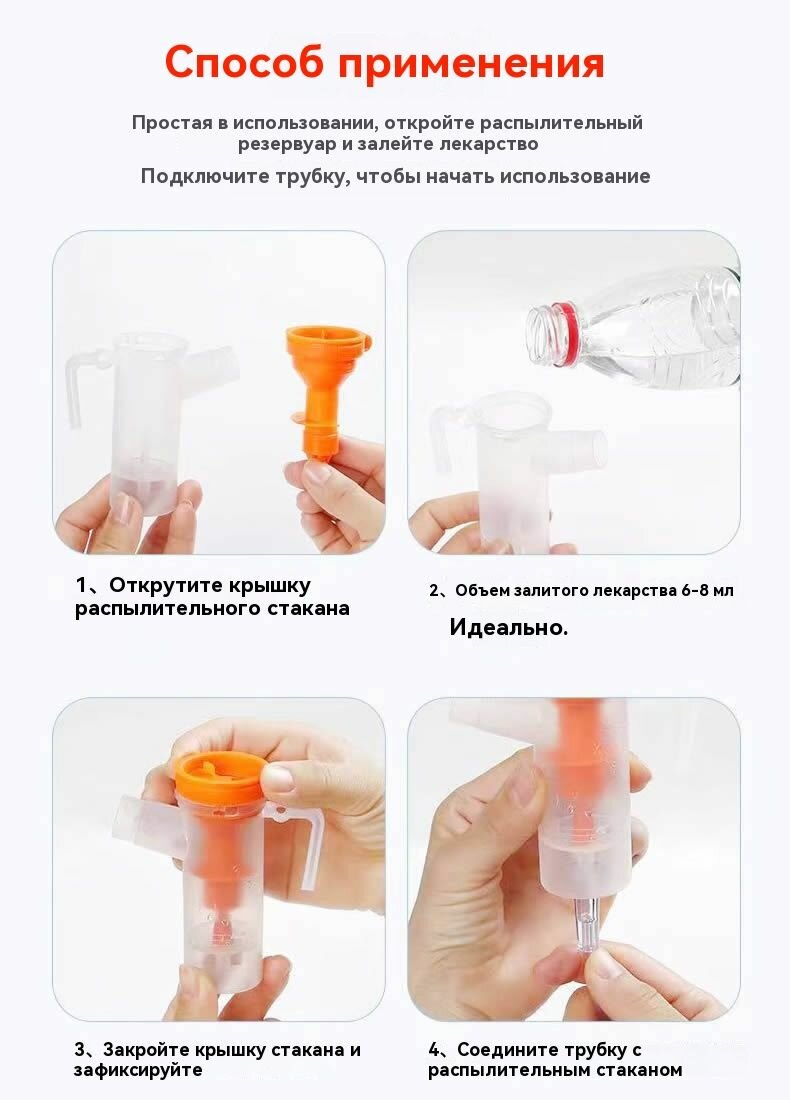 Способ применения

Простая в использовании, откройте распылительный резервуар и залейте лекарство

Подключите трубку, чтобы начать использование

1、Открутите крышку распылительного стакана

2、Объем залитого лекарства 6-8 мл

Идеально.

3、Закройте крышку стакана и зафиксируйте

4、Соедините трубку с распылительным стаканом