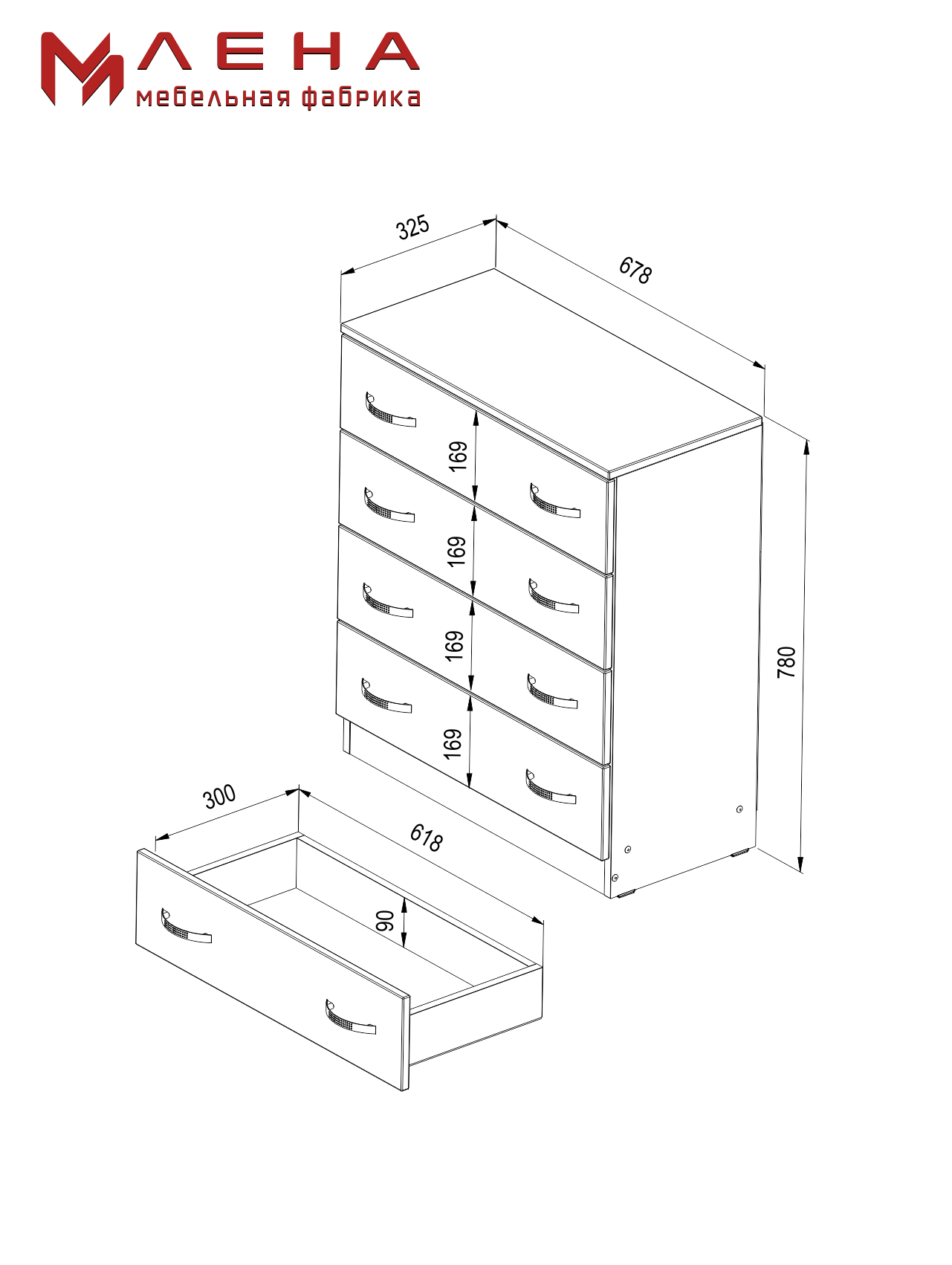 МЛЕНА
мебельная фабрика

325
678
169
169
169
169
780
300
618
90