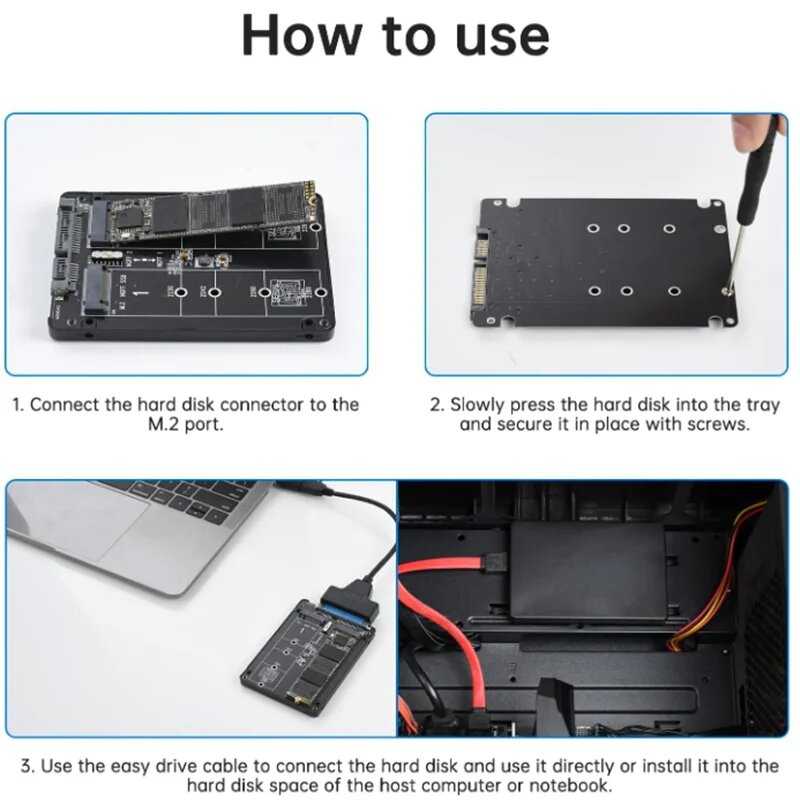 How to use

1. Connect the hard disk connector to the M.2 port.

2. Slowly press the hard disk into the tray and secure it in place with screws.

3. Use the easy drive cable to connect the hard disk and use it directly or install it into the hard disk space of the host computer or notebook.