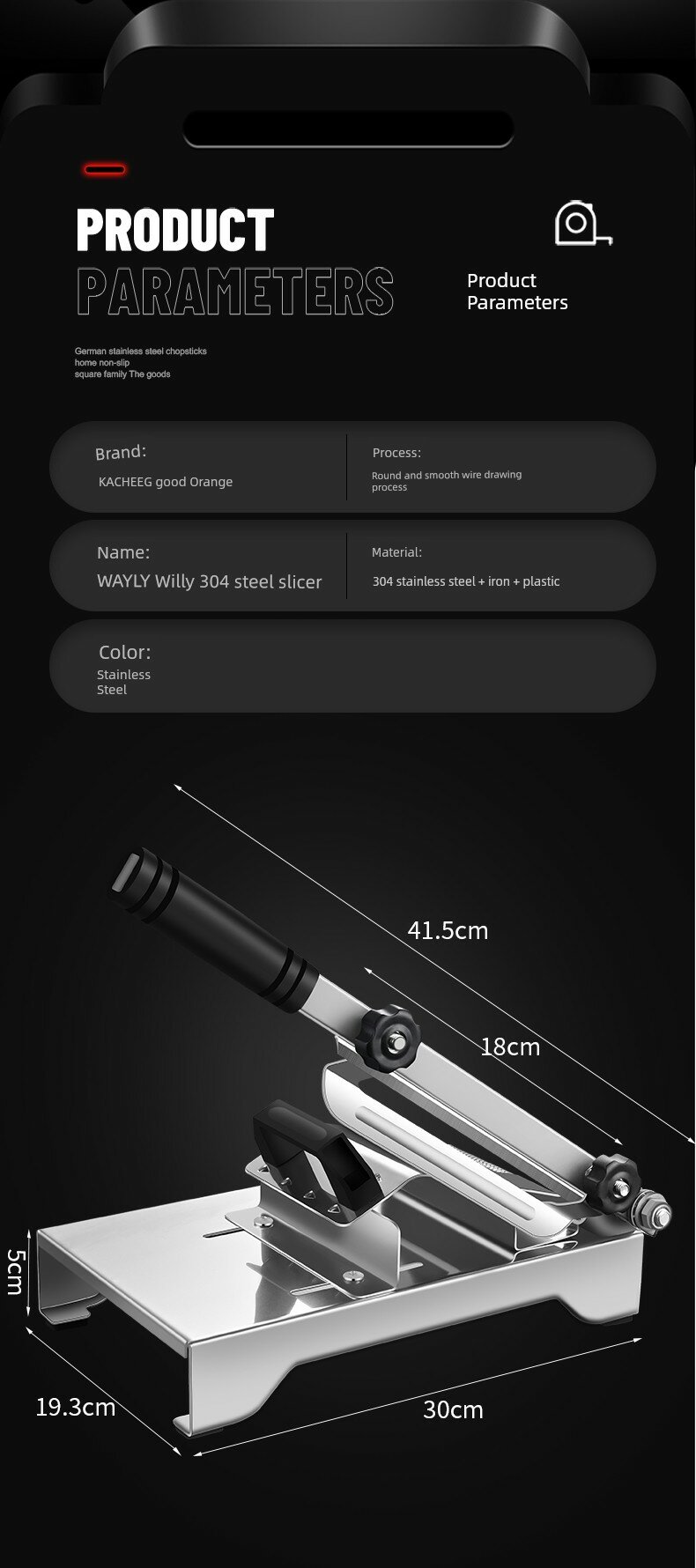 PRODUCT
PARAMETERS

Product Parameters

German stainless steel chopsticks home non-slip square family The goods

Brand:
KACHEEG good Orange

Process:
Round and smooth wire drawing process

Name:
WAYLY Willy 304 steel slicer

Material:
304 stainless steel + iron + plastic

Color:
Stainless Steel

41.5cm

18cm

5cm

19.3cm

30cm