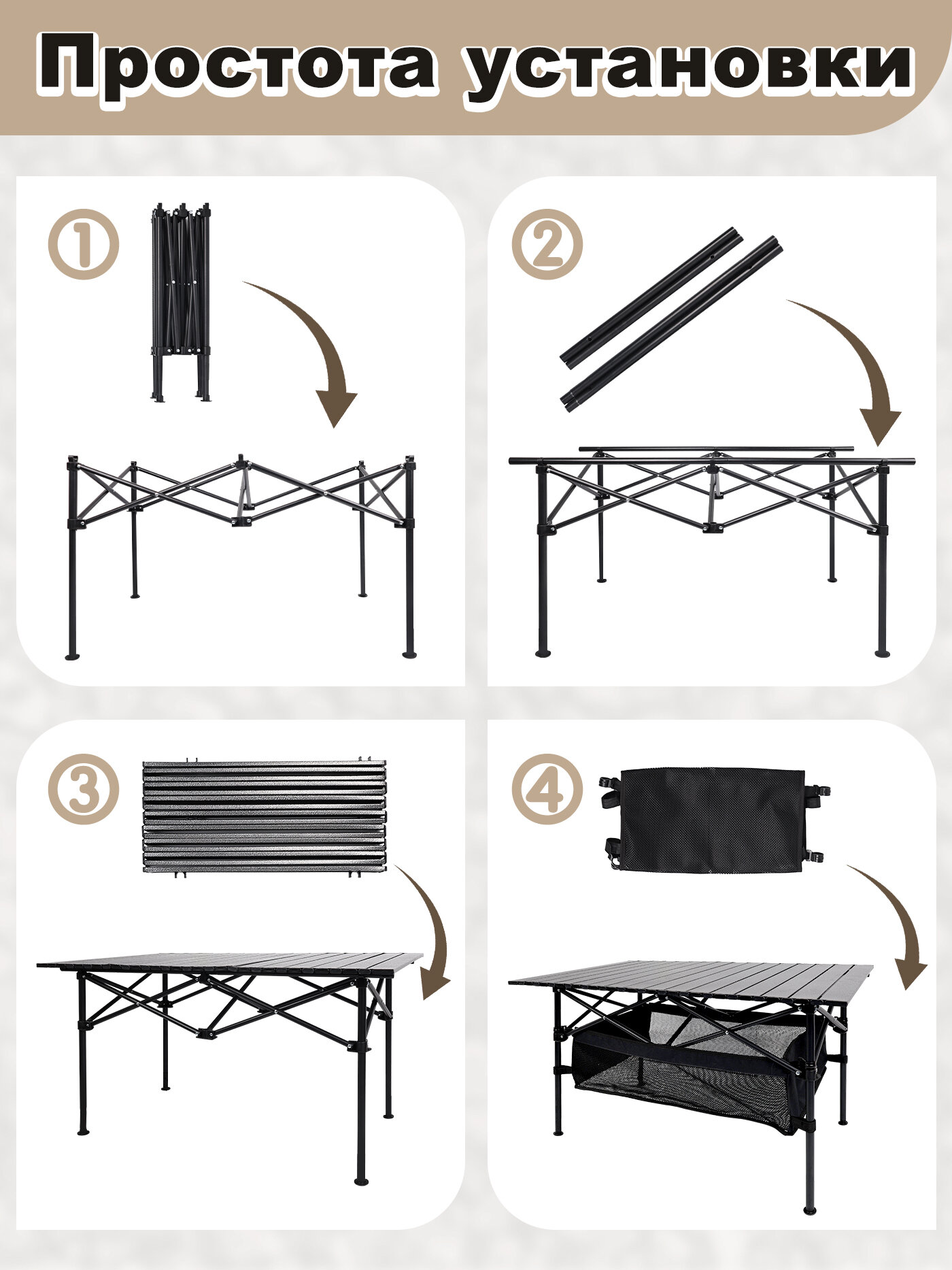 Простота установки

①

②

③

④