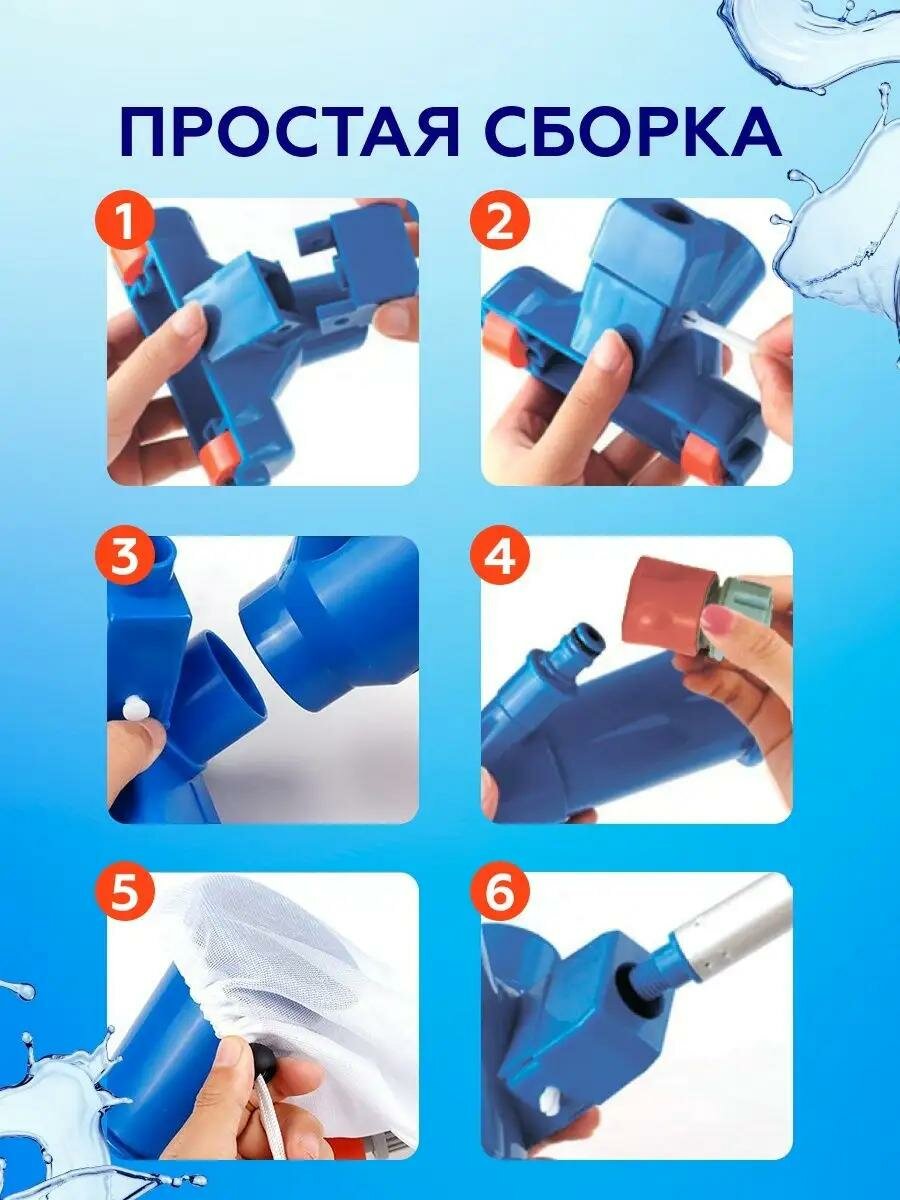 ПРОСТАЯ СБОРКА

1

2

3

4

5

6