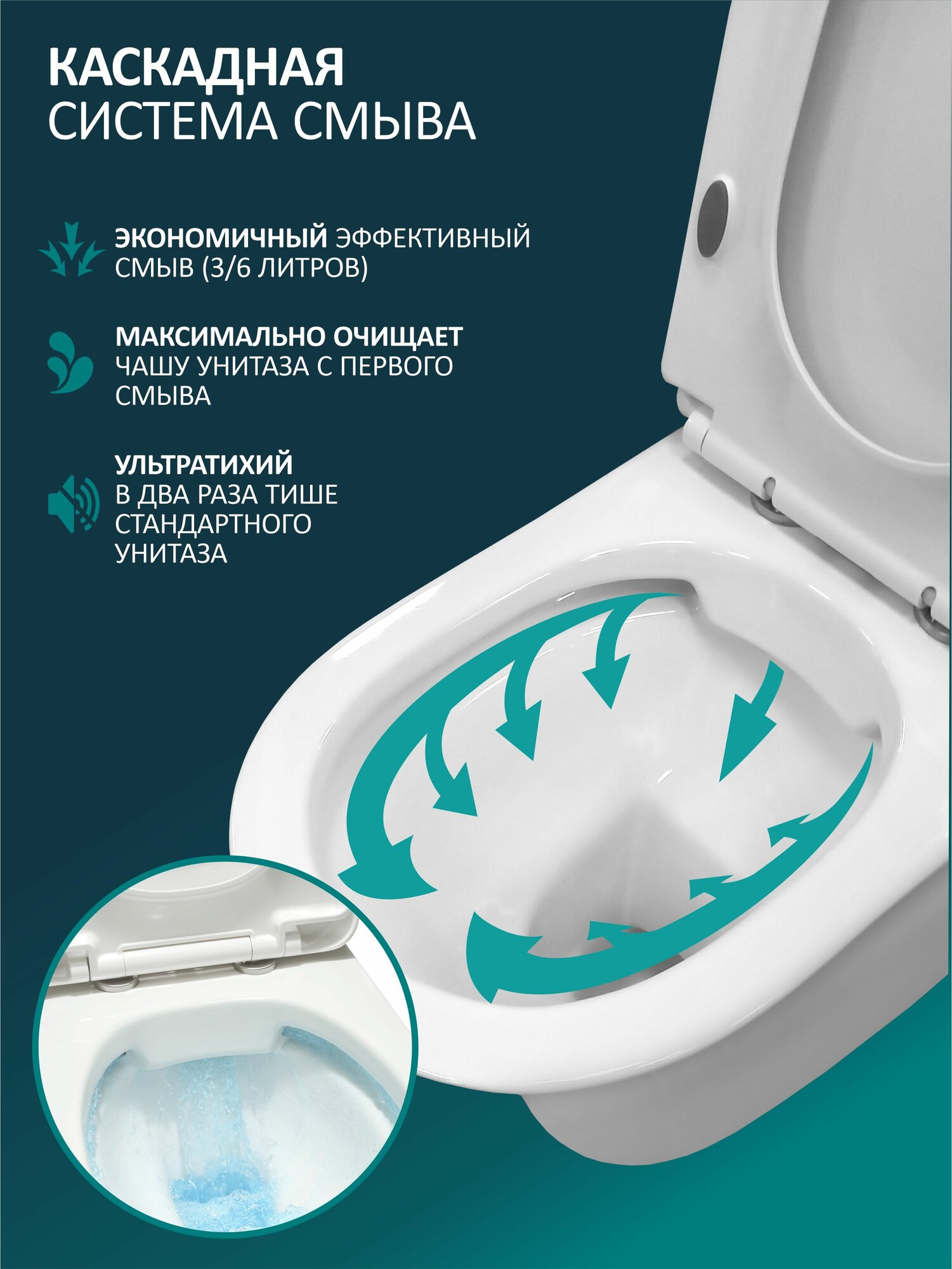 КАСКАДНАЯ
СИСТЕМА СМЫВА

ЭКОНОМИЧНЫЙ ЭФФЕКТИВНЫЙ СМЫВ (3/6 ЛИТРОВ)

МАКСИМАЛЬНО ОЧИЩАЕТ ЧАШУ УНИТАЗА С ПЕРВОГО СМЫВА

УЛЬТРАТИХИЙ
В ДВА РАЗА ТИШЕ СТАНДАРТНОГО УНИТАЗА