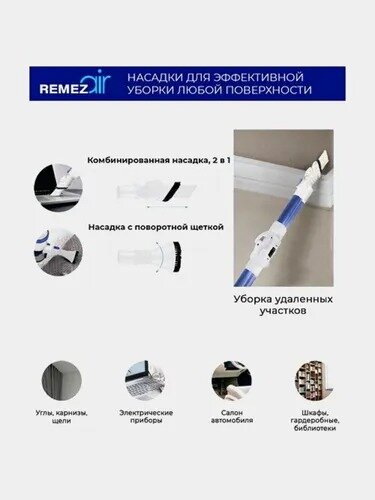 REMEZ air

НАСАДКИ ДЛЯ ЭФФЕКТИВНОЙ УБОРКИ ЛЮБОЙ ПОВЕРХНОСТИ

Комбинированная насадка, 2 в 1

Насадка с поворотной щеткой

Уборка удаленных участков

Углы, карнизы, щели

Электрические приборы

Салон автомобиля

Шкафы, гардеробные, библиотеки