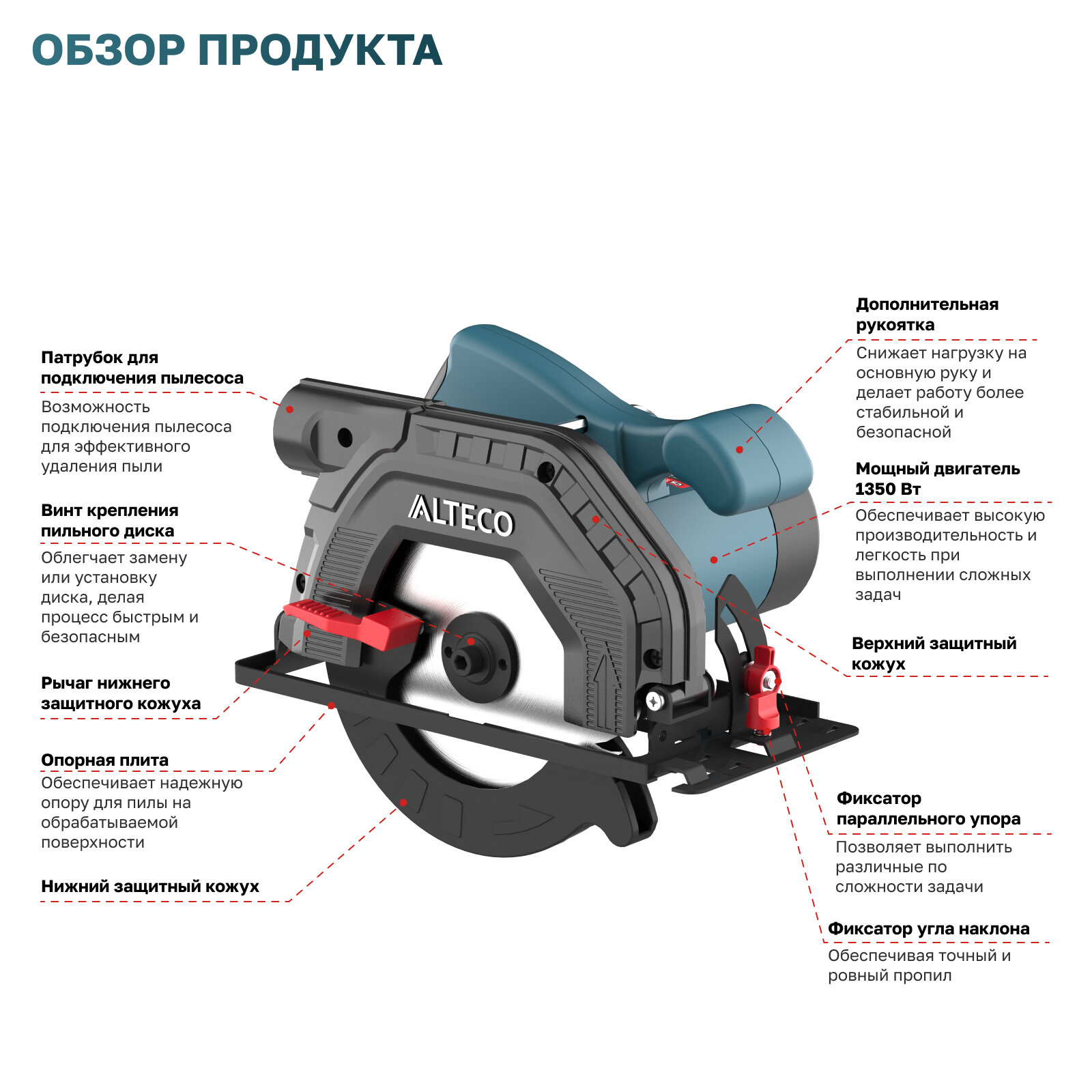 ОБЗОР ПРОДУКТА

Патрубок для подключения пылесоса
Возможность подключения пылесоса для эффективного удаления пыли

Винт крепления пильного диска
Облегчает замену или установку диска, делая процесс быстрым и безопасным

Рычаг нижнего защитного кожуха

Опорная плита
Обеспечивает надежную опору для пилы на обрабатываемой поверхности

Нижний защитный кожух

ALTECO

Дополнительная рукоятка
Снижает нагрузку на основную руку и делает работу более стабильной и безопасной

Мощный двигатель 1350 Вт
Обеспечивает высокую производительность и легкость при выполнении сложных задач

Верхний защитный кожух

Фиксатор параллельного упора
Позволяет выполнить различные по сложности задачи

Фиксатор угла наклона
Обеспечивая точный и ровный пропил