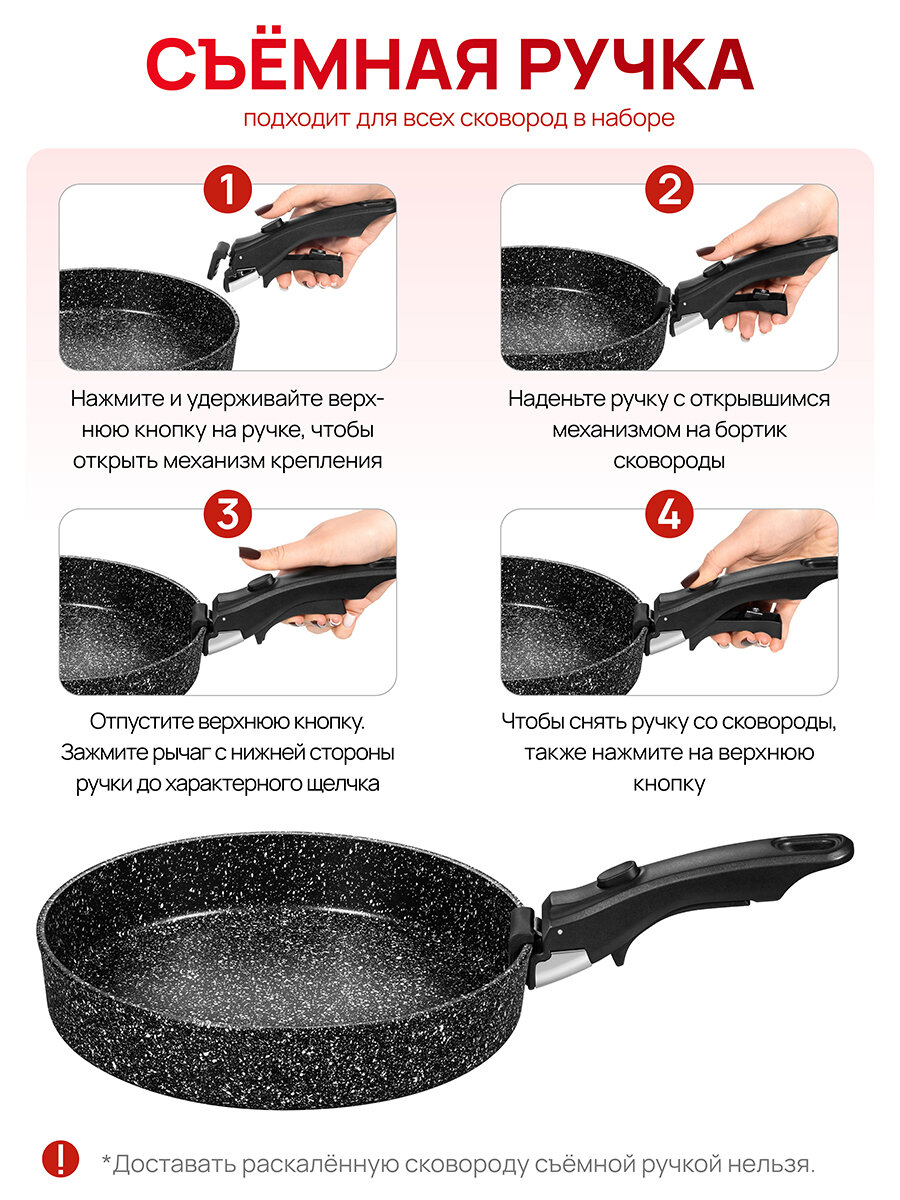 СЪЁМНАЯ РУЧКА

подходит для всех сковород в наборе

1

Нажмите и удерживайте верхнюю кнопку на ручке, чтобы открыть механизм крепления

2

Наденьте ручку с открывшимся механизмом на бортик сковороды

3

Отпустите верхнюю кнопку. Зажмите рычаг с нижней стороны ручки до характерного щелчка

4

Чтобы снять ручку со сковороды, также нажмите на верхнюю кнопку

!

*Доставать раскалённую сковороду съёмной ручкой нельзя.