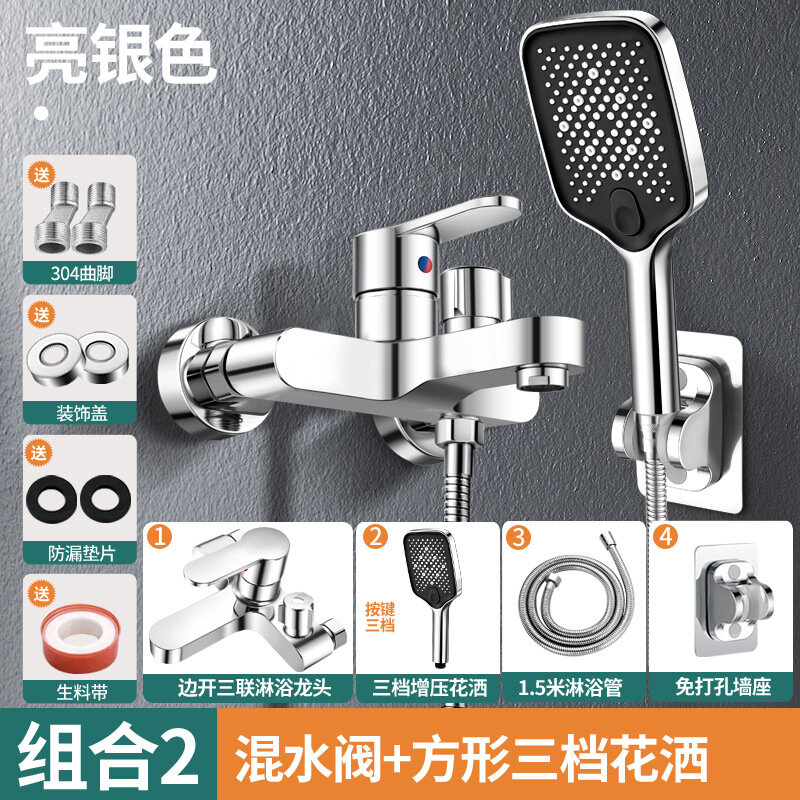 亮银色

送
304曲脚

送
装饰盖

送
防漏垫片

送
生料带

1
边开三联淋浴龙头

2
按键三档
三档增压花洒

3
1.5米淋浴管

4
免打孔墙座

组合2
混水阀+方形三档花洒