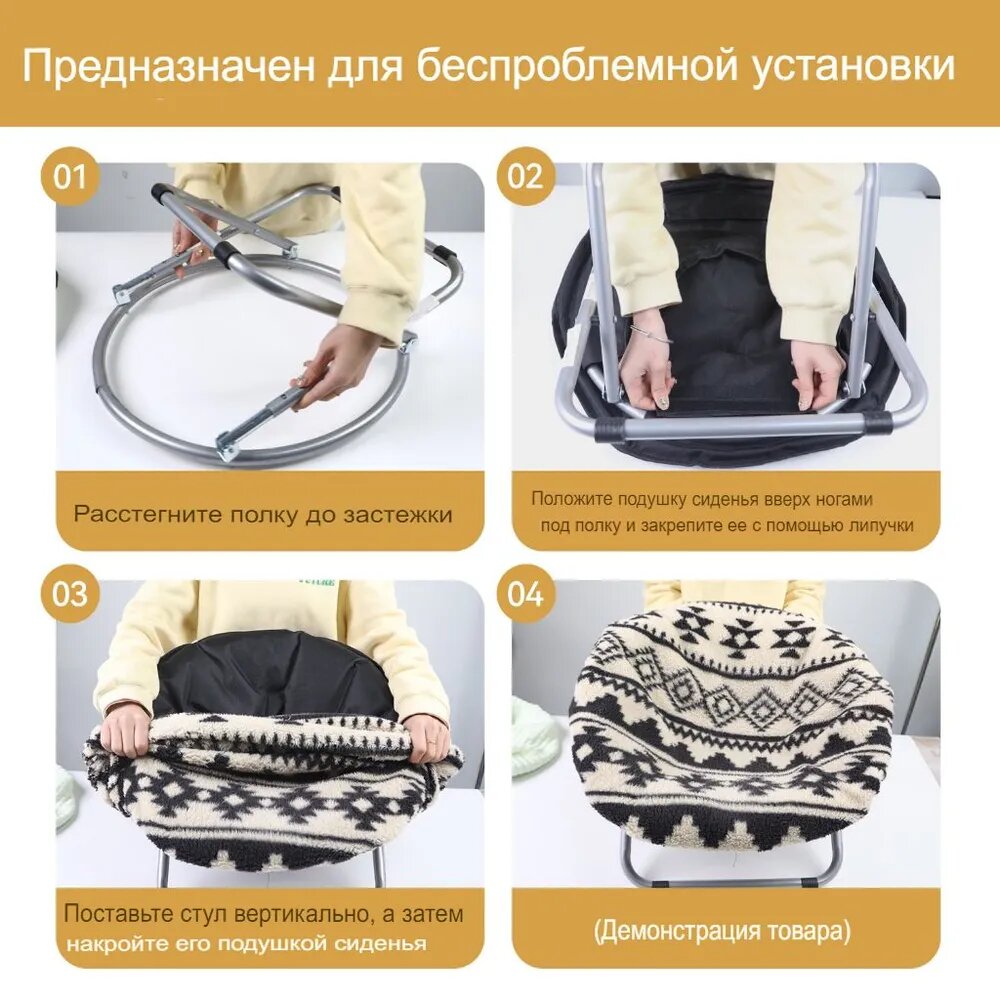 Предназначен для беспроблемной установки

01

Расстегните полку до застежки

02

Положите подушку сиденья вверх ногами под полку и закрепите ее с помощью липучки

03

Поставьте стул вертикально, а затем накройте его подушкой сиденья

04

(Демонстрация товара)