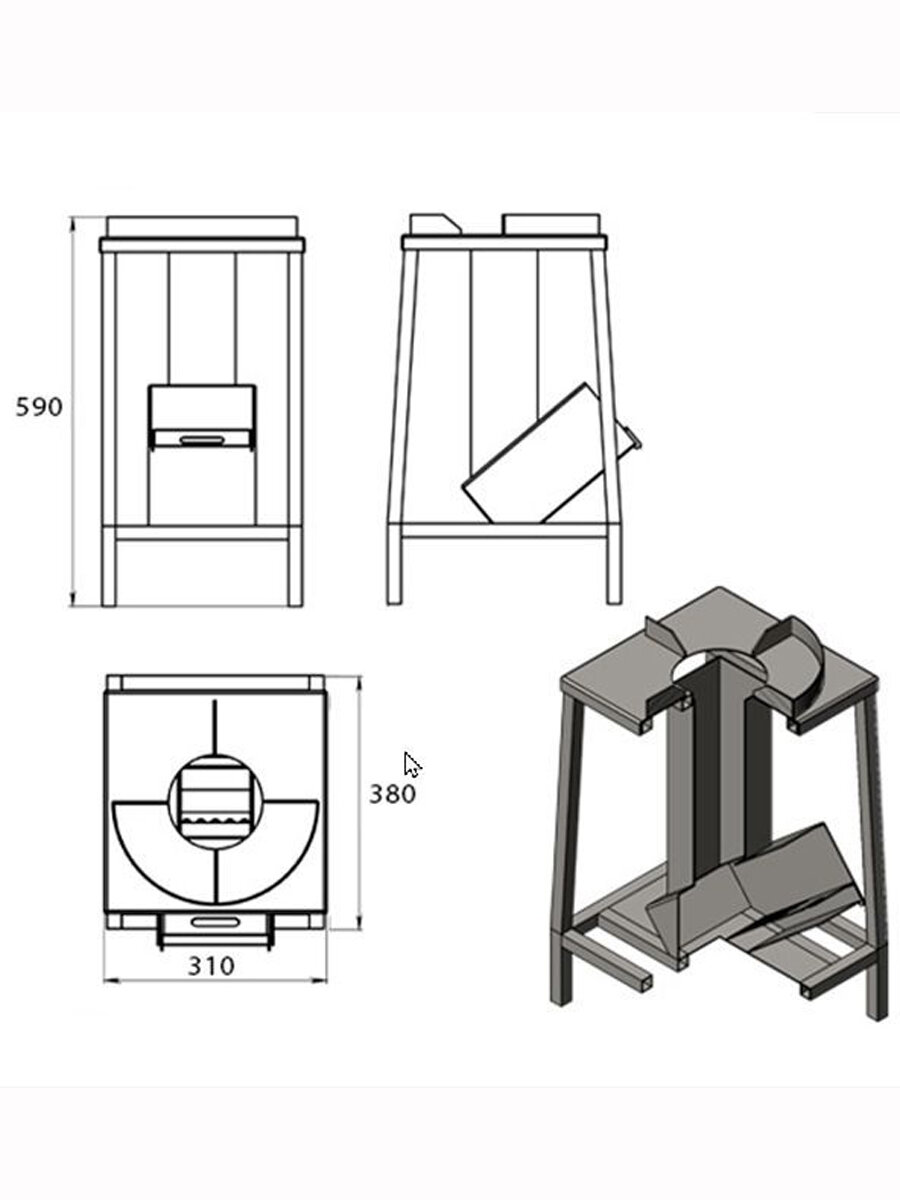 590

380

310