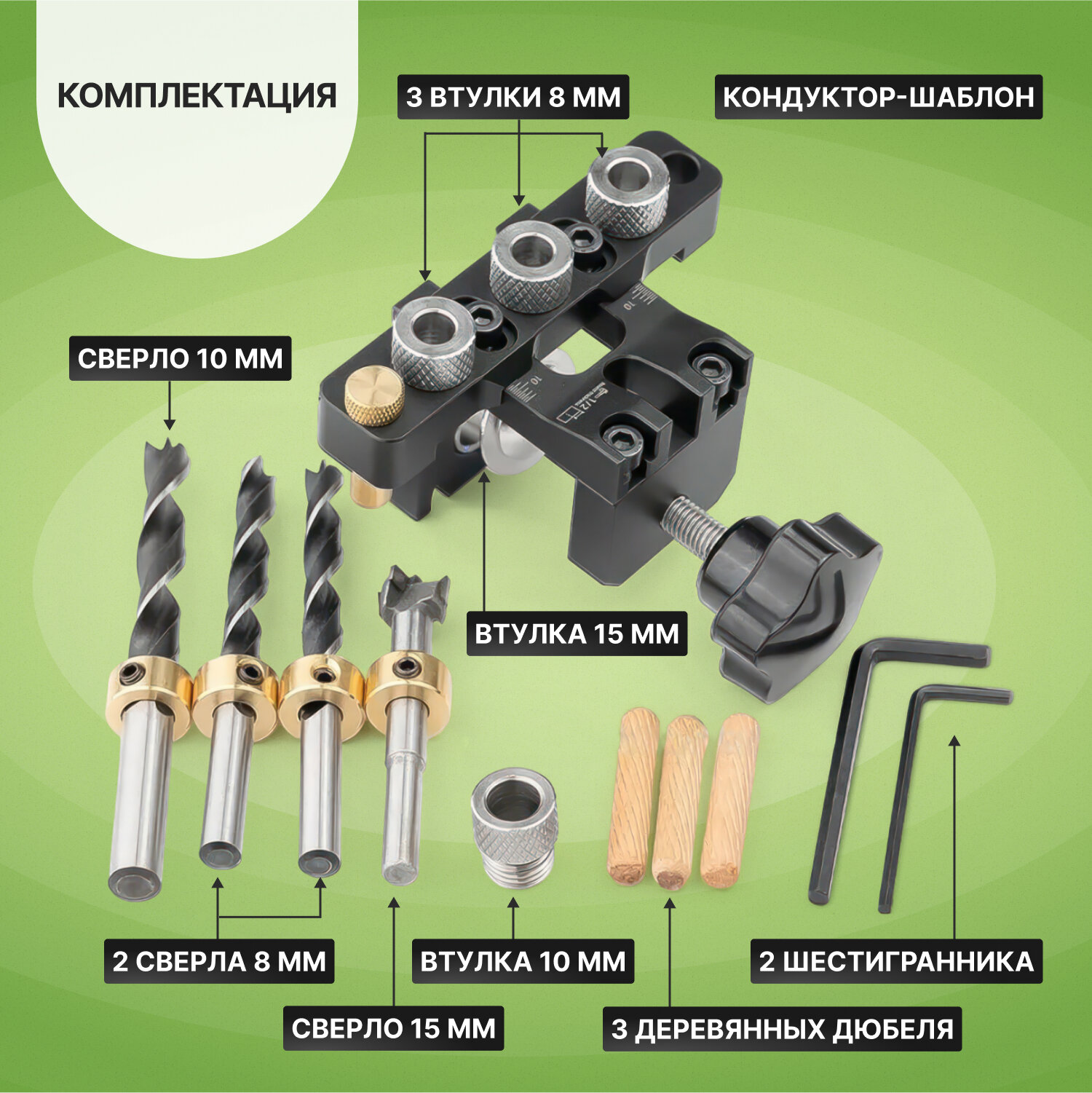 КОМПЛЕКТАЦИЯ

3 ВТУЛКИ 8 ММ

КОНДУКТОР-ШАБЛОН

СВЕРЛО 10 ММ

10

10

1/2

ВТУЛКА 15 ММ

2 СВЕРЛА 8 ММ

ВТУЛКА 10 ММ

2 ШЕСТИГРАННИКА

СВЕРЛО 15 ММ

3 ДЕРЕВЯННЫХ ДЮБЕЛЯ