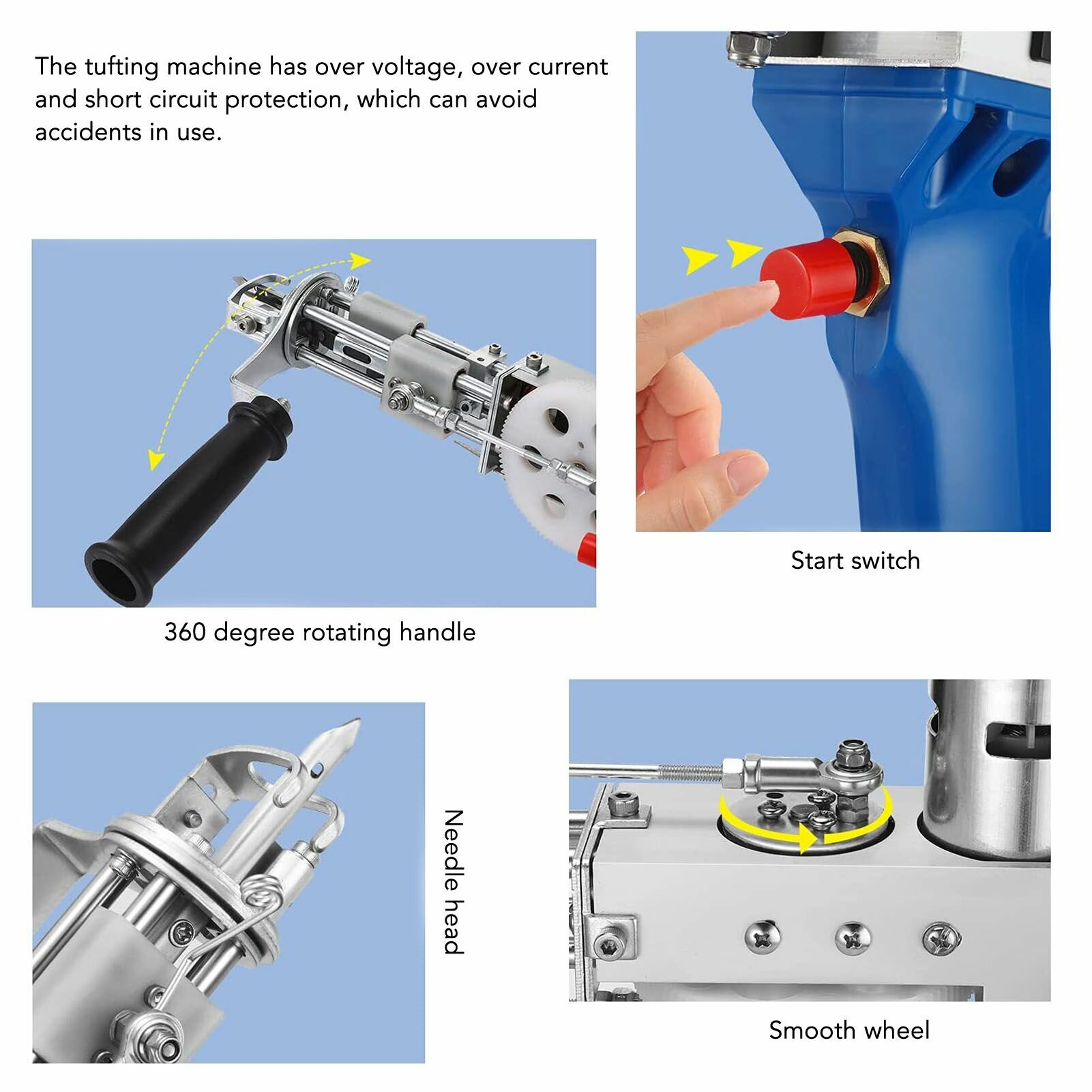 The tufting machine has over voltage, over current and short circuit protection, which can avoid accidents in use.

Start switch

360 degree rotating handle

Needle head

Smooth wheel