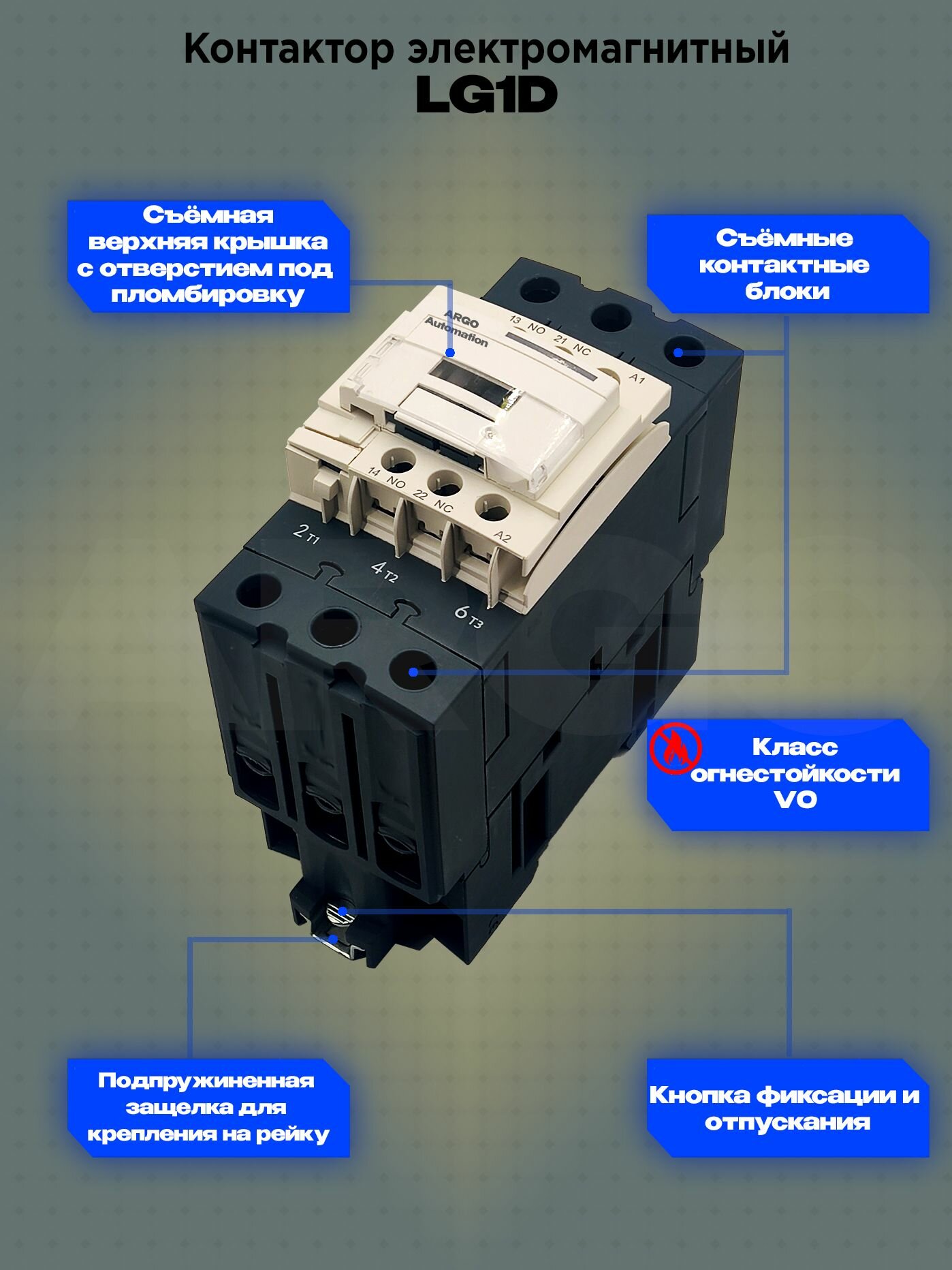 Контактор электромагнитный
LG1D

Съёмная верхняя крышка с отверстием под пломбировку

Съёмные контактные блоки

ARGO Automation

13 NO 21 NC

A1

14 NO 22 NC

A2

2 T1

4 T2

6 T3

Класс огнестойкости VO

Подпружиненная защелка для крепления на рейку

Кнопка фиксации и отпускания