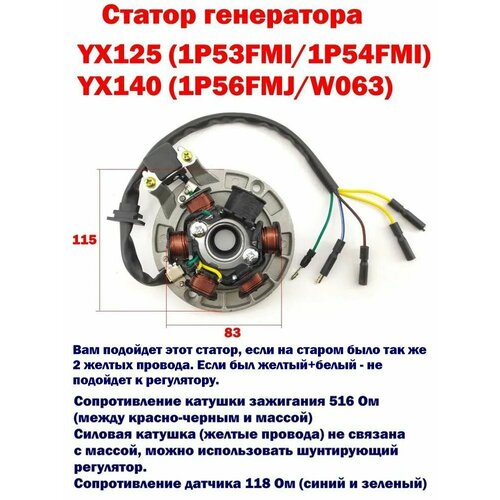 Статор генератора
YX125 (1P53FMI/1P54FMI)
YX140 (1P56FMJ/W063)

115

83

Вам подойдет этот статор, если на старом было так же 2 желтых провода. Если был желтый+белый - не подойдет к регулятору.

Сопротивление катушки зажигания 516 Ом (между красно-черным и массой)
Силовая катушка (желтые провода) не связана с массой, можно использовать шунтирующий регулятор.
Сопротивление датчика 118 Ом (синий и зеленый)