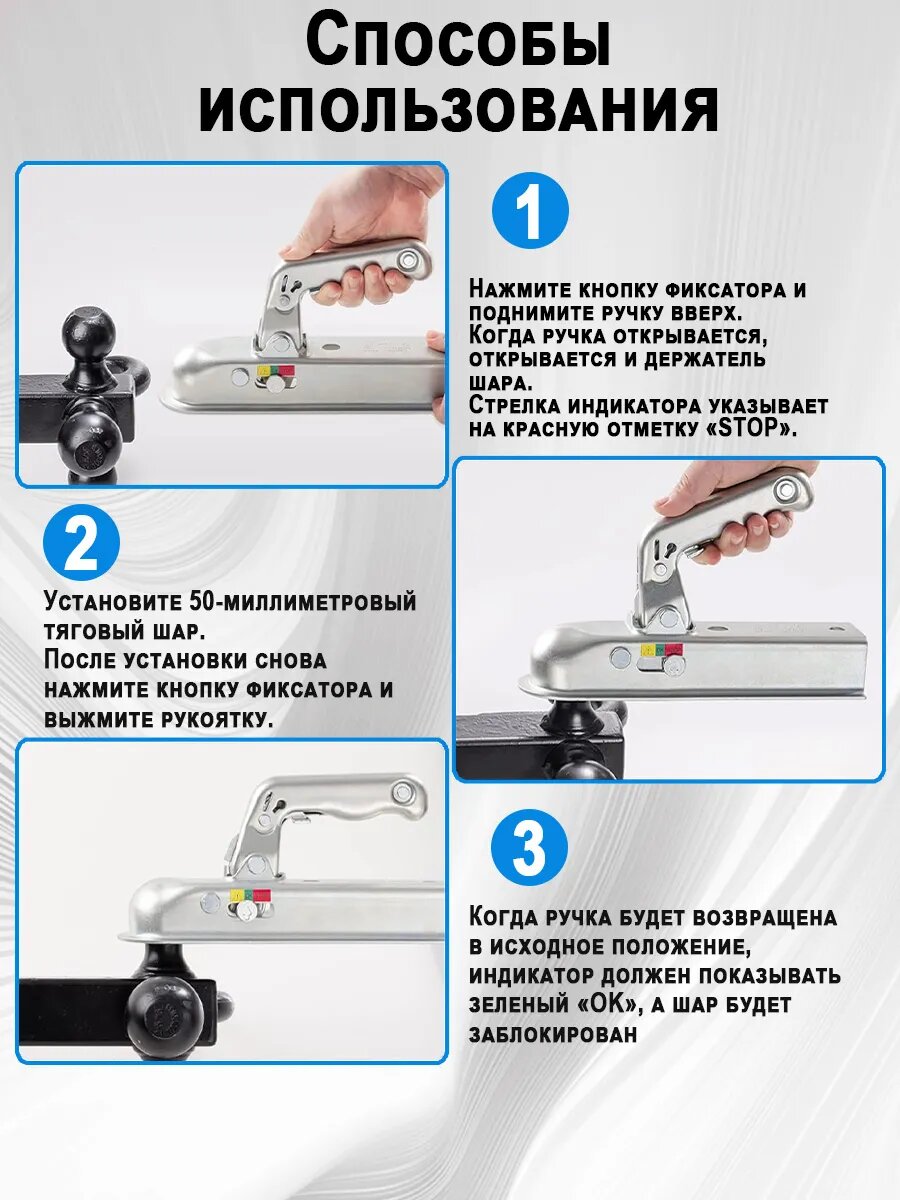 Способы использования

1

Нажмите кнопку фиксатора и поднимите ручку вверх.
Когда ручка открывается, открывается и держатель шара.
Стрелка индикатора указывает на красную отметку «STOP».

2

Установите 50-миллиметровый тяговый шар.
После установки снова нажмите кнопку фиксатора и выжмите рукоятку.

3

Когда ручка будет возвращена в исходное положение, индикатор должен показывать зеленый «OK», а шар будет заблокирован